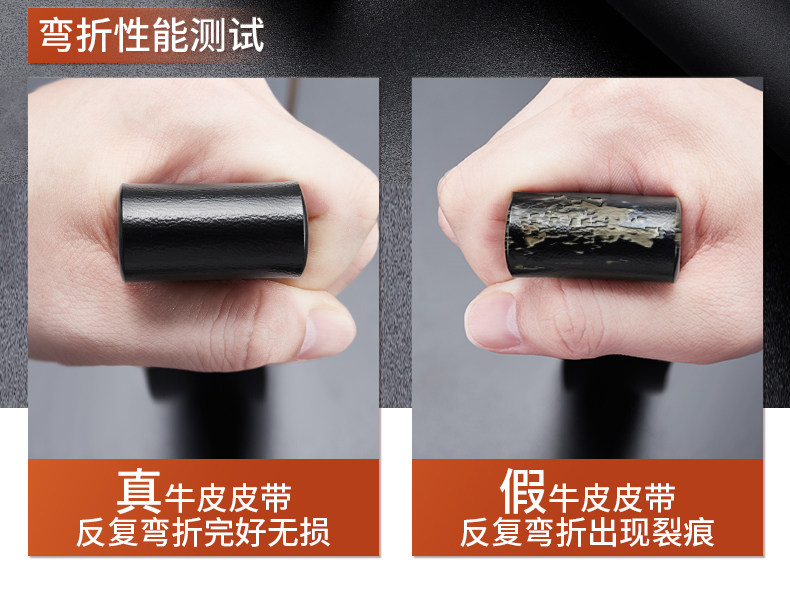 弯折性能测试

真牛皮皮带
反复弯折完好无损

假牛皮皮带
反复弯折出现裂痕