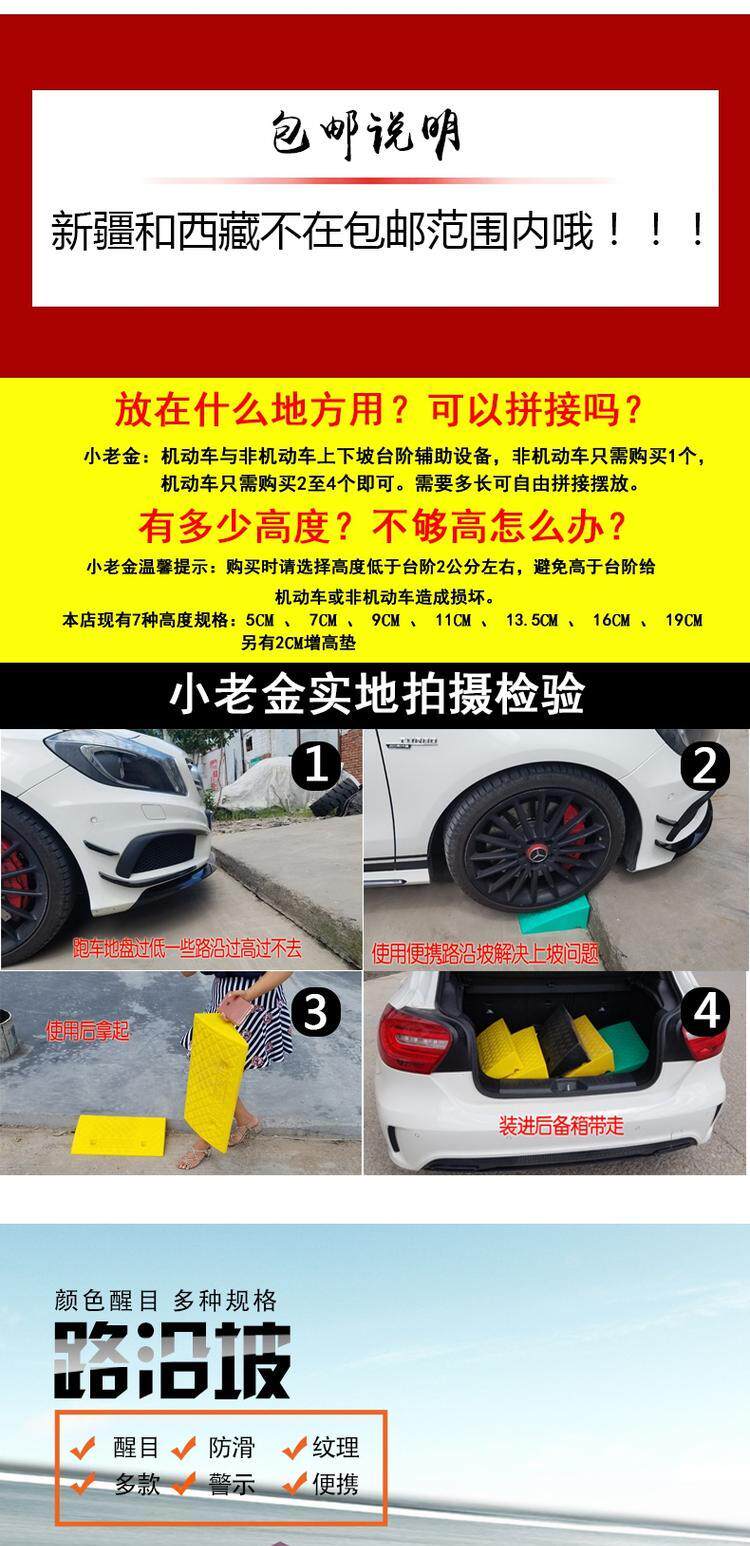 包邮说明

新疆和西藏不在包邮范围内哦！！！

放在什么地方用？可以拼接吗？

小老金：机动车与非机动车上下坡台阶辅助设备，非机动车只需购买1个，机动车只需购买2至4个即可。需要多长可自由拼接摆放。

有多少高度？不够高怎么办？

小老金温馨提示：购买时请选择高度低于台阶2公分左右，避免高于台阶给机动车或非机动车造成损坏。

本店现有7种高度规格：5CM 、 7CM 、 9CM 、 11CM 、 13.5CM 、 16CM 、 19CM
另有2CM增高垫

小老金实地拍摄检验

1
跑车地盘过低一些路沿过高过不去

2
使用便携路沿坡解决上坡问题

3
使用后拿起

4
装进后备箱带走

颜色醒目 多种规格

路沿坡

醒目 防滑 纹理
多款 警示 便携