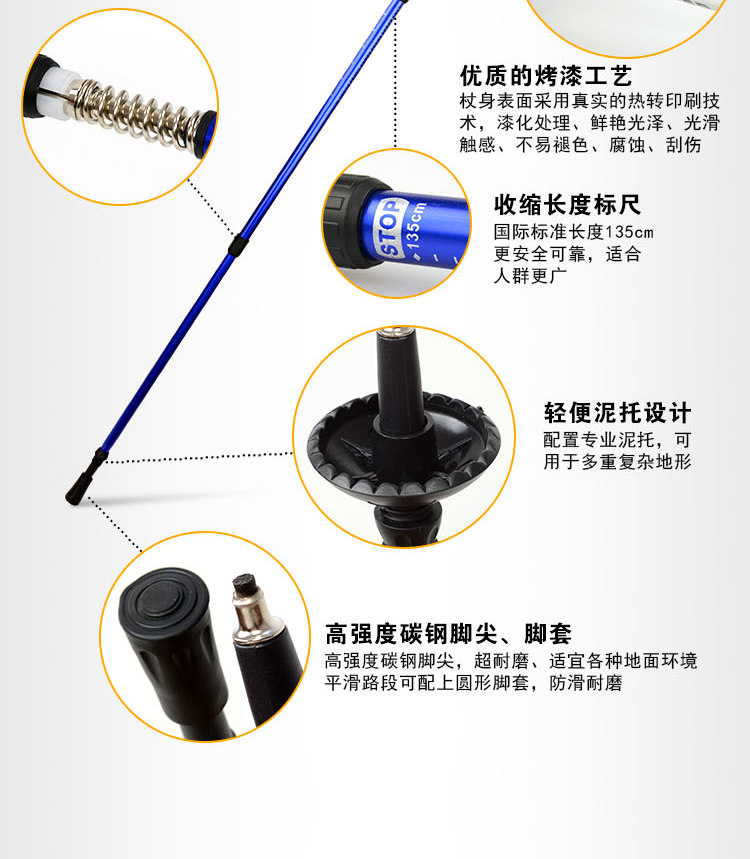 优质的烤漆工艺
杖身表面采用真实的热转印刷技术，漆化处理、鲜艳光泽、光滑触感、不易褪色、腐蚀、刮伤

STOP
135cm

收缩长度标尺
国际标准长度135cm
更安全可靠，适合人群更广

轻便泥托设计
配置专业泥托，可用于多重复杂地形

高强度碳钢脚尖、脚套
高强度碳钢脚尖，超耐磨、适宜各种地面环境
平滑路段可配上圆形脚套，防滑耐磨