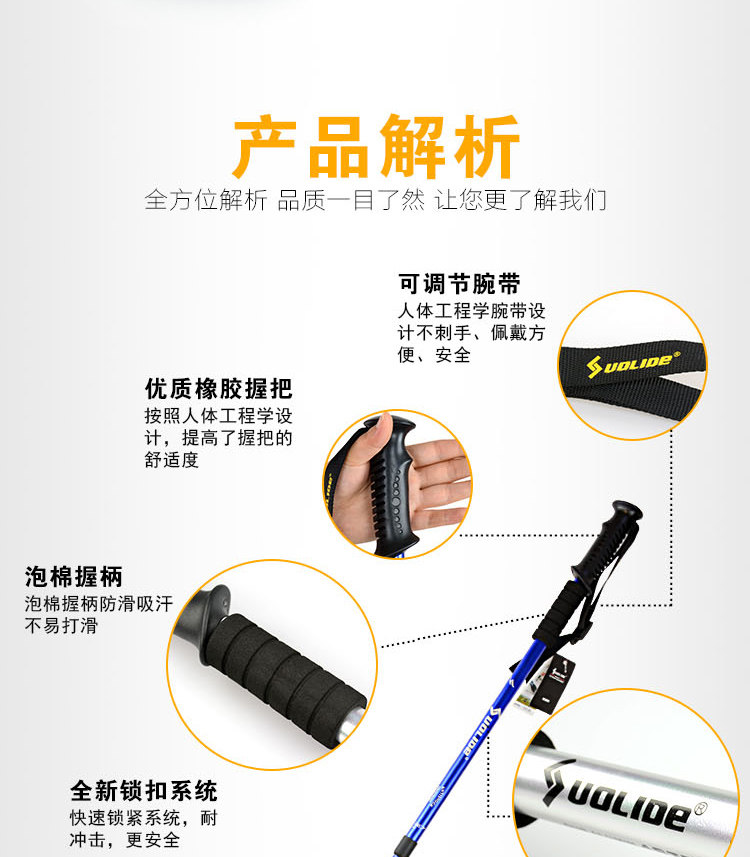 产品解析
全方位解析 品质一目了然 让您更了解我们

可调节腕带
人体工程学腕带设计不刺手、佩戴方便、安全

SUOLIDE®

优质橡胶握把
按照人体工程学设计，提高了握把的舒适度

泡棉握柄
泡棉握柄防滑吸汗不易打滑

SUOLIDE

全新锁扣系统
快速锁紧系统，耐冲击，更安全

SUOLIDE®