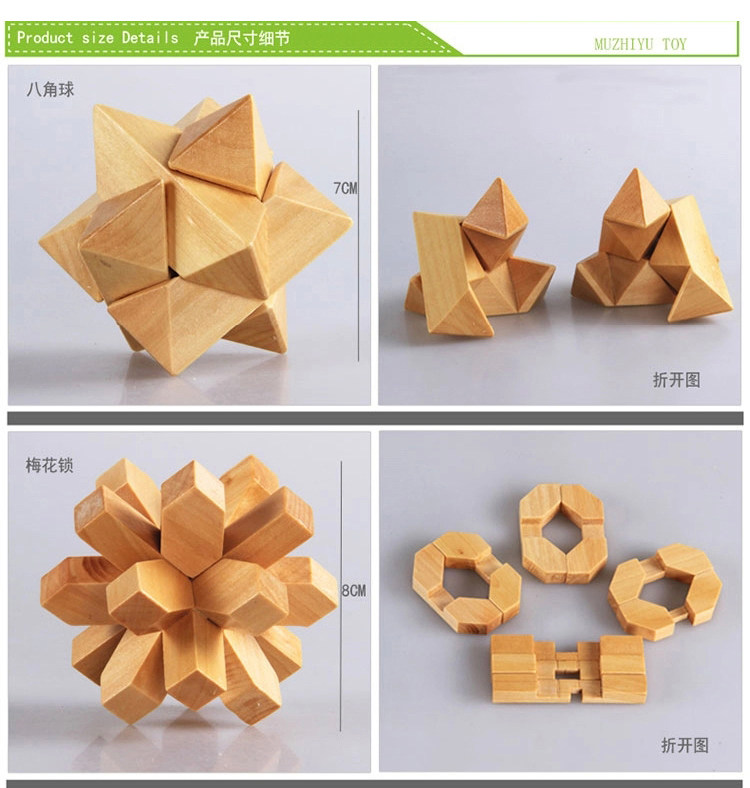 Product size Details 产品尺寸细节

MUZHIYU TOY

八角球

7CM

折开图

梅花锁

8CM

折开图