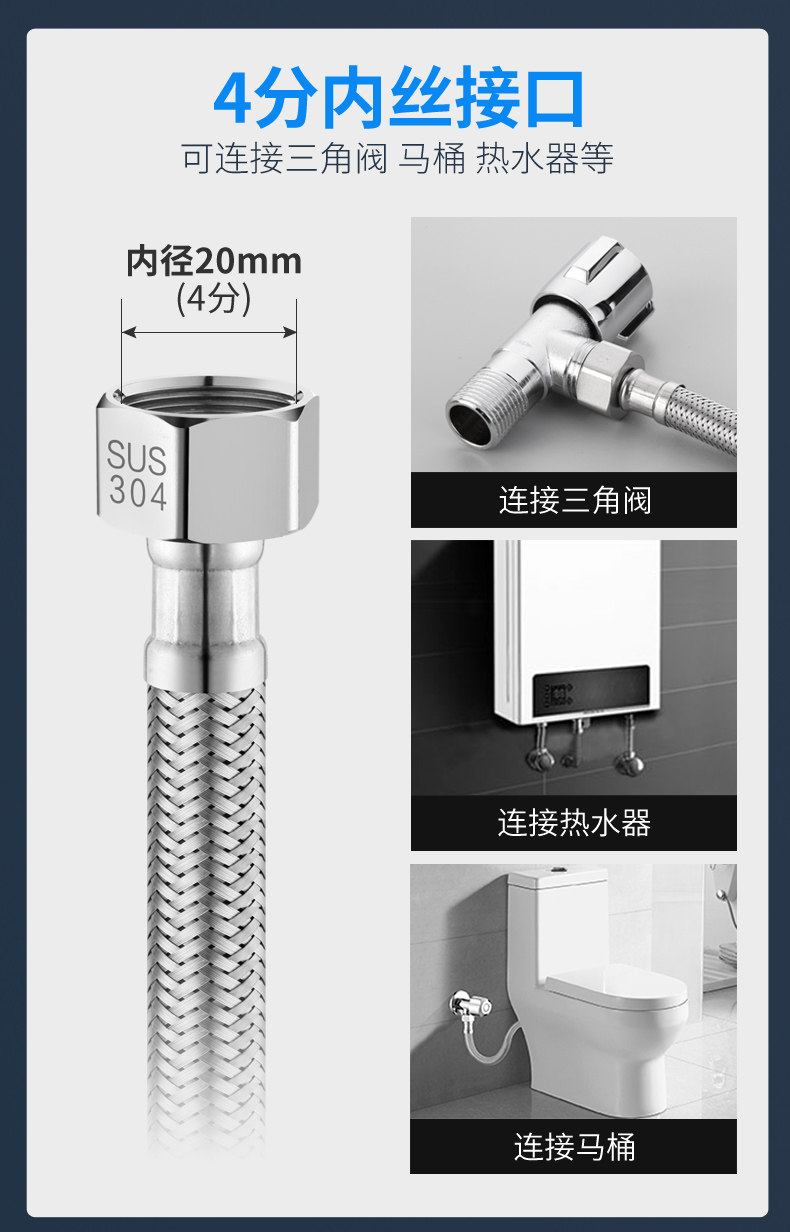 4分内丝接口
可连接三角阀 马桶 热水器等

内径20mm
(4分)

SUS
304

连接三角阀

连接热水器

连接马桶