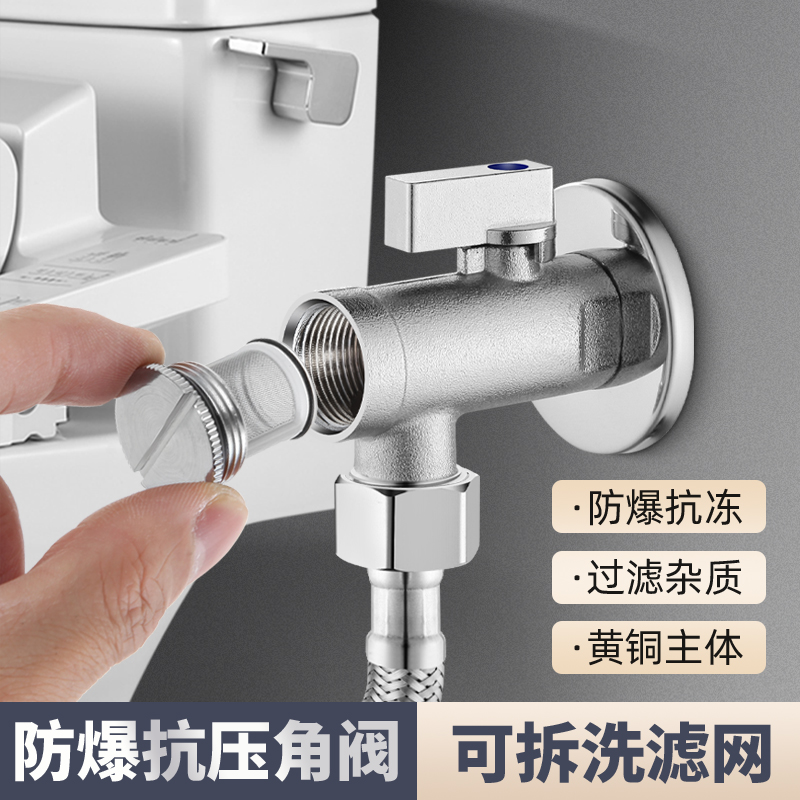 ·防爆抗冻

·过滤杂质

·黄铜主体

防爆抗压角阀

可拆洗滤网