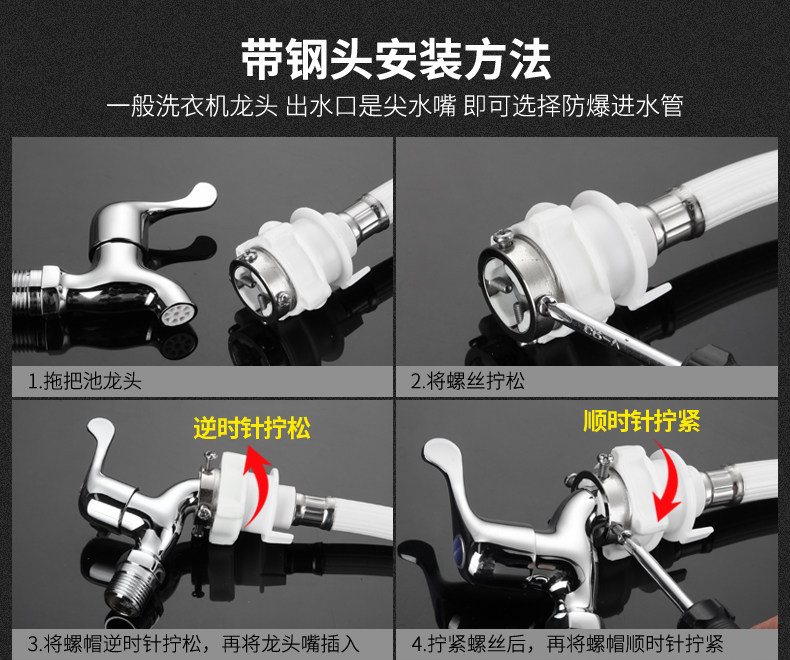 带钢头安装方法

一般洗衣机龙头 出水口是尖水嘴 即可选择防爆进水管

1.拖把池龙头

2.将螺丝拧松

逆时针拧松

3.将螺帽逆时针拧松，再将龙头嘴插入

顺时针拧紧

4.拧紧螺丝后，再将螺帽顺时针拧紧