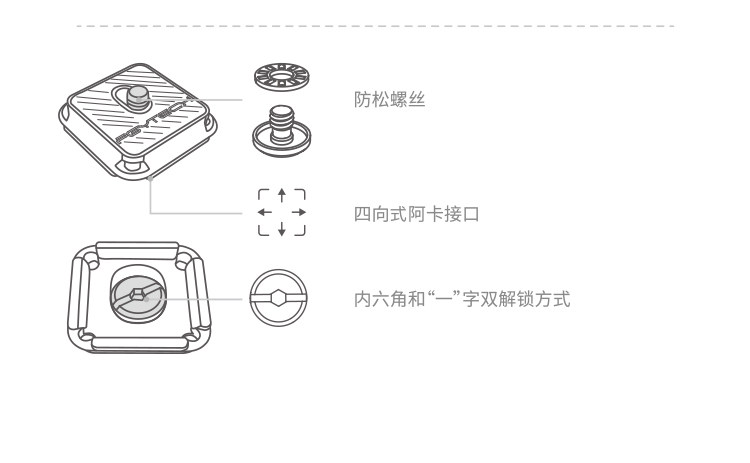 PGYTECH

防松螺丝

四向式阿卡接口

内六角和“一”字双解锁方式