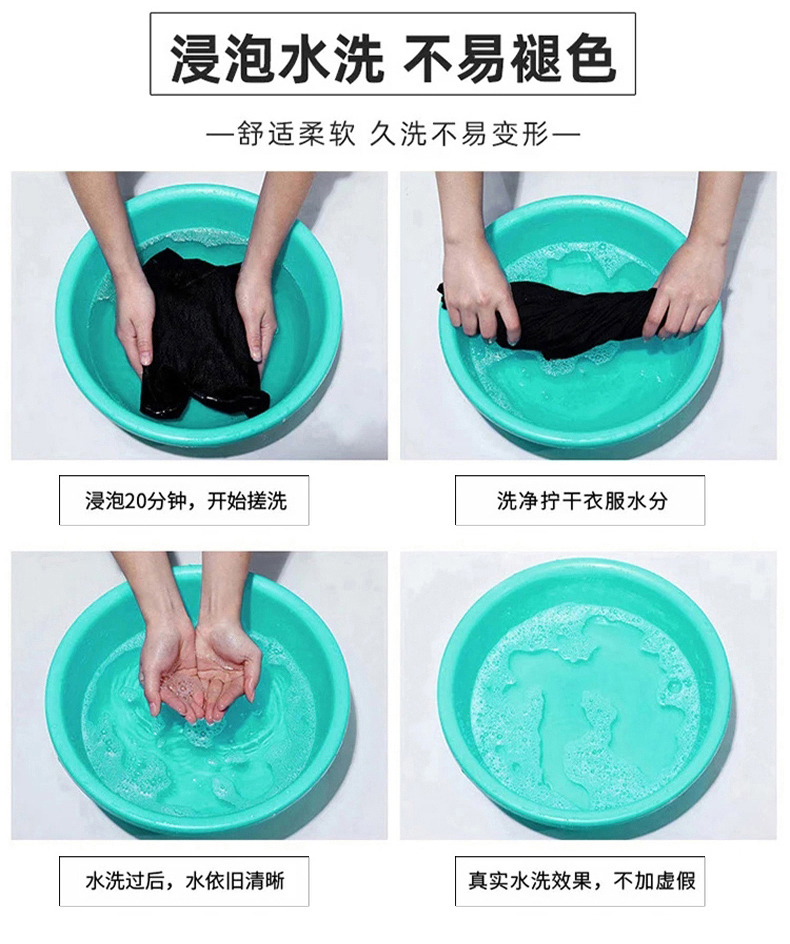 浸泡水洗 不易褪色

—舒适柔软 久洗不易变形—

浸泡20分钟，开始搓洗

洗净拧干衣服水分

水洗过后，水依旧清晰

真实水洗效果，不加虚假