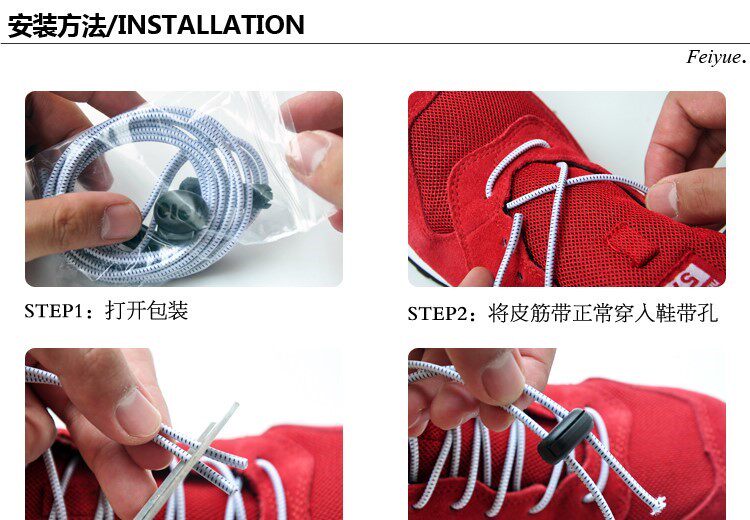 安装方法/INSTALLATION

Feiyue.

STEP1：打开包装

STEP2：将皮筋带正常穿入鞋带孔