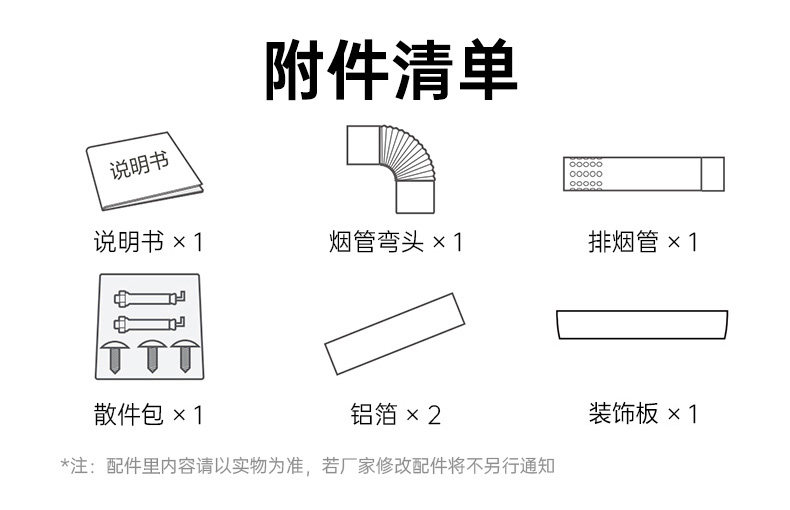 附件清单

说明书

说明书 ×1

烟管弯头 ×1

排烟管 ×1

散件包 ×1

铝箔 ×2

装饰板 ×1

*注：配件里内容请以实物为准，若厂家修改配件将不另行通知