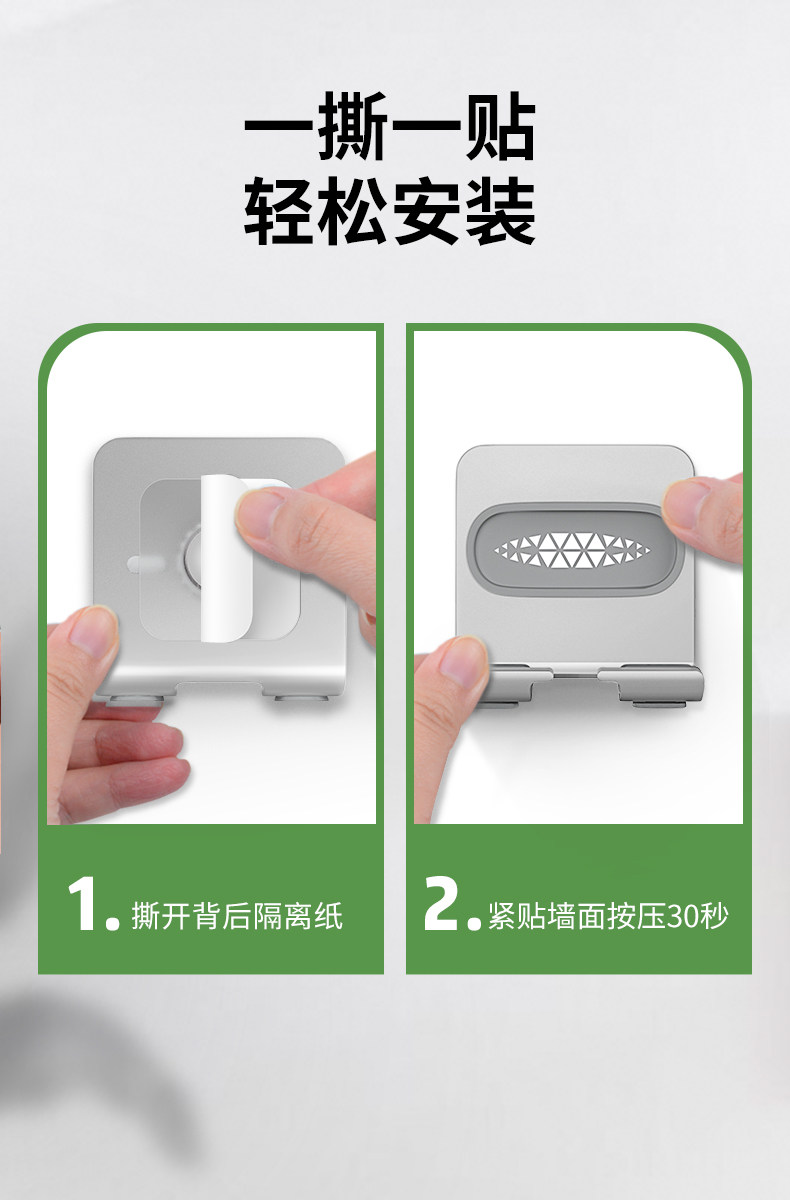 一撕一贴
轻松安装

1. 撕开背后隔离纸

2. 紧贴墙面按压30秒