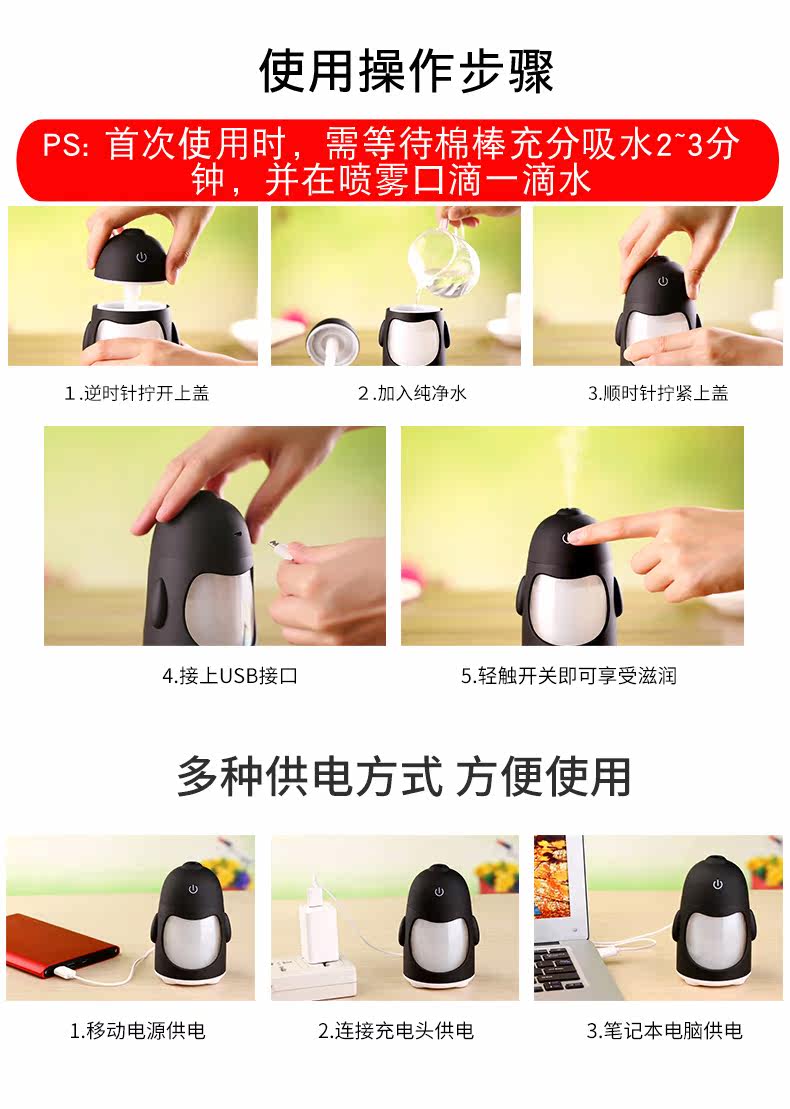 使用操作步骤

PS: 首次使用时，需等待棉棒充分吸水2~3分钟，并在喷雾口滴一滴水

1.逆时针拧开上盖

2.加入纯净水

3.顺时针拧紧上盖

4.接上USB接口

5.轻触开关即可享受滋润

多种供电方式 方便使用

1.移动电源供电

2.连接充电头供电

3.笔记本电脑供电