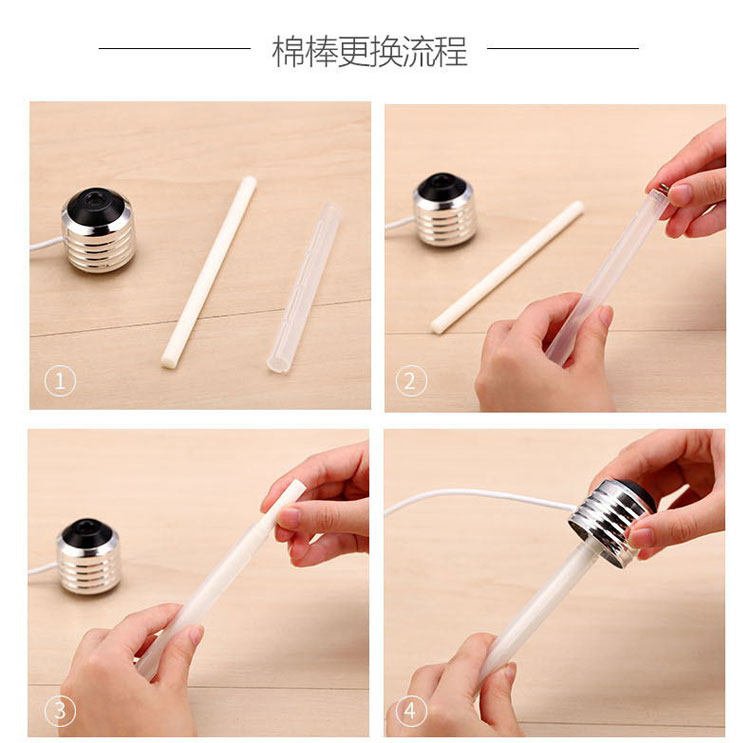 棉棒更换流程

①

②

③

④