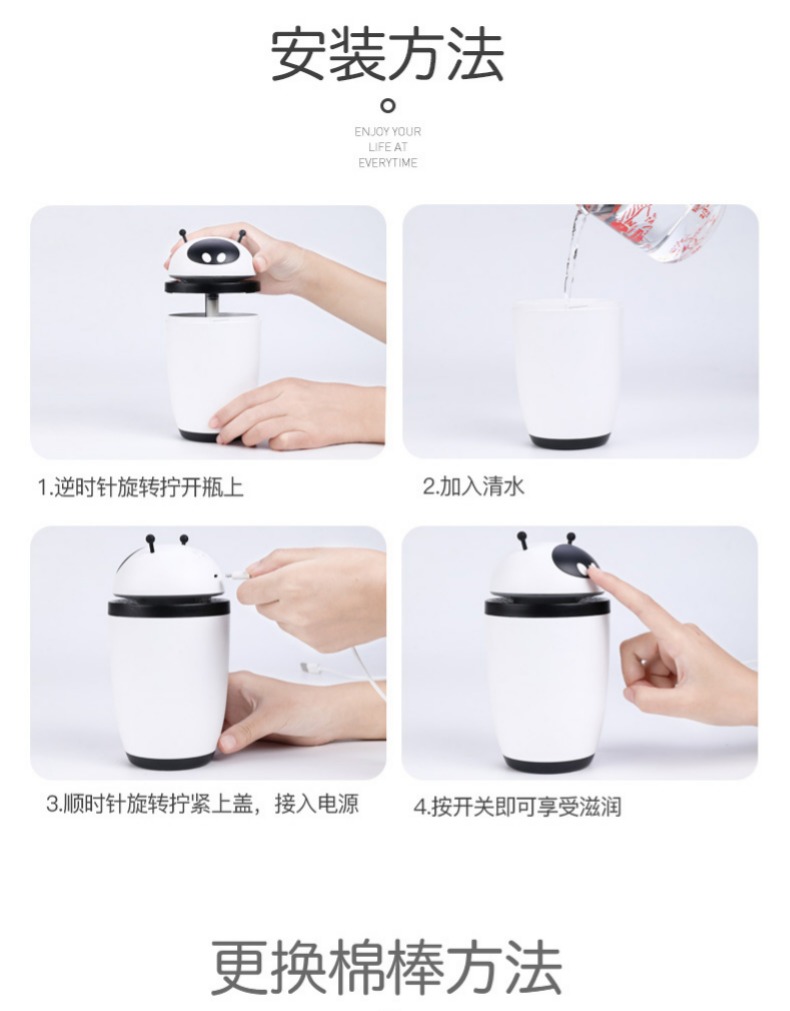 安装方法

ENJOY YOUR
LIFE AT
EVERYTIME

1.逆时针旋转拧开瓶上

2.加入清水

3.顺时针旋转拧紧上盖，接入电源

4.按开关即可享受滋润

更换棉棒方法