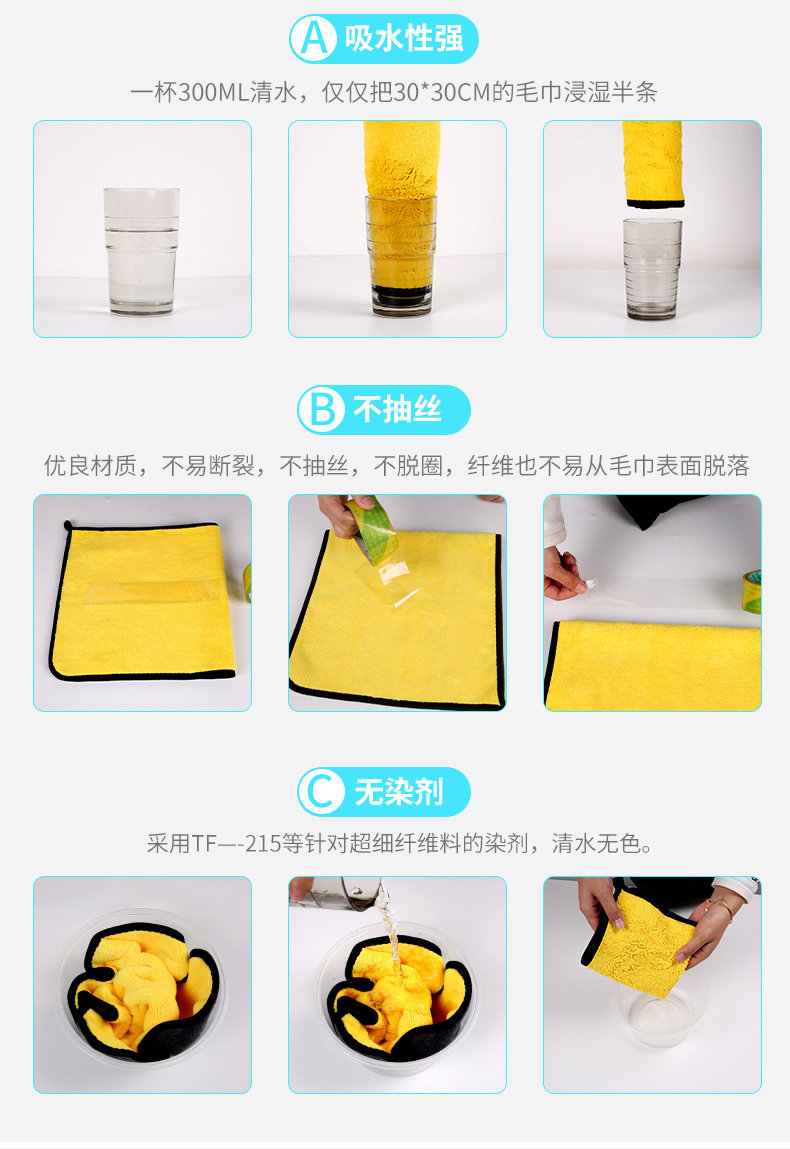 A 吸水性强

一杯300ML清水，仅仅把30*30CM的毛巾浸湿半条

B 不抽丝

优良材质，不易断裂，不抽丝，不脱圈，纤维也不易从毛巾表面脱落

C 无染剂

采用TF—-215等针对超细纤维料的染剂，清水无色。