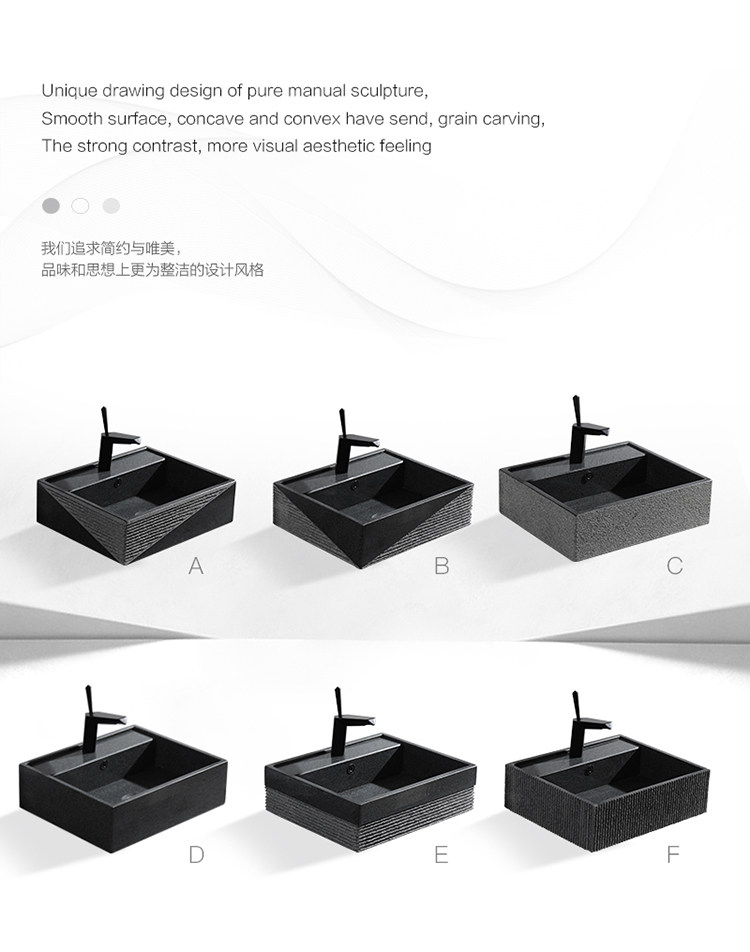 Unique drawing design of pure manual sculpture,
Smooth surface, concave and convex have send, grain carving,
The strong contrast, more visual aesthetic feeling

我们追求简约与唯美，
品味和思想上更为整洁的设计风格

A

B

C

D

E

F