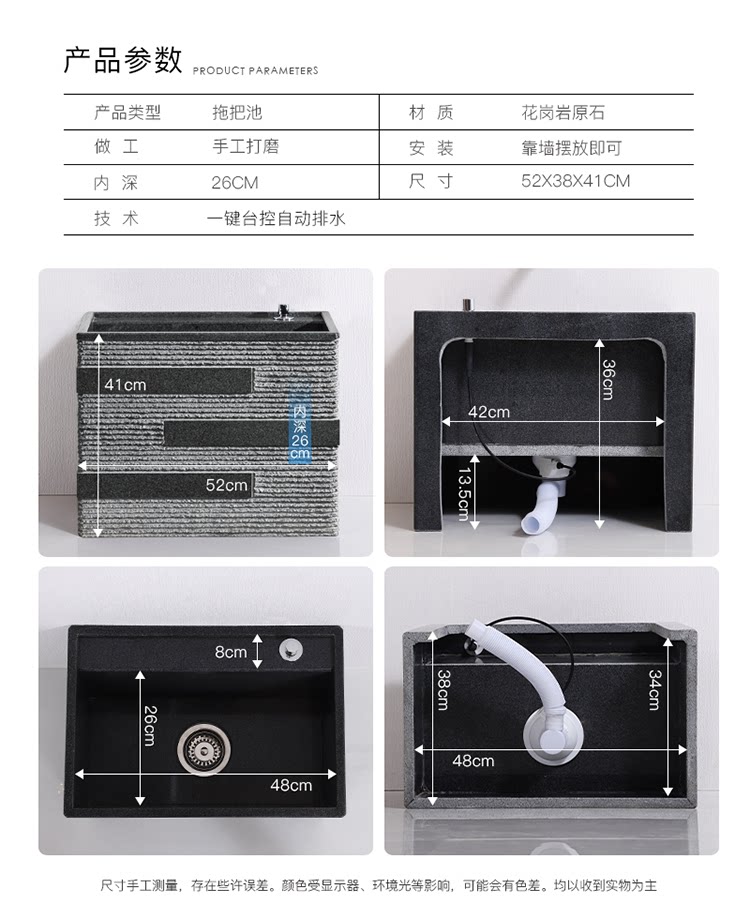 产品参数 PRODUCT PARAMETERS

| 产品类型 | 拖把池 | 材 质 | 花岗岩原石 |
|---|---|---|---|
| 做 工 | 手工打磨 | 安 装 | 靠墙摆放即可 |
| 内 深 | 26CM | 尺 寸 | 52X38X41CM |
| 技 术 | 一键台控自动排水 | | |

41cm
内深26cm
52cm

36cm
42cm
13.5cm

8cm
26cm
48cm

38cm
34cm
48cm

尺寸手工测量，存在些许误差。颜色受显示器、环境光等影响，可能会有色差。均以收到实物为主