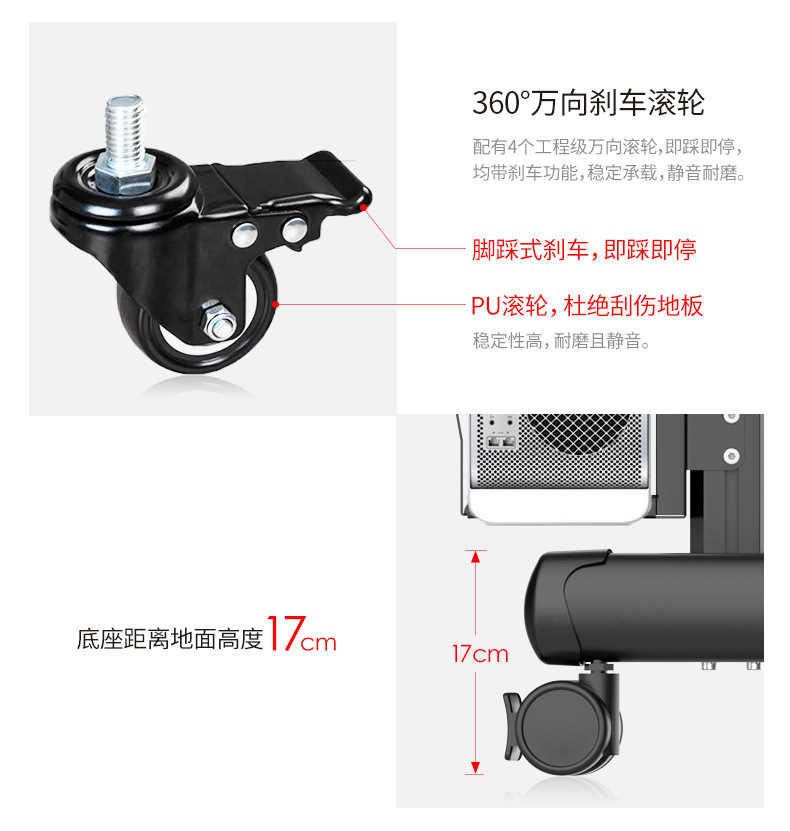 360°万向刹车滚轮

配有4个工程级万向滚轮，即踩即停，均带刹车功能，稳定承载，静音耐磨。

脚踩式刹车，即踩即停

PU滚轮，杜绝刮伤地板

稳定性高，耐磨且静音。

底座距离地面高度17cm

17cm