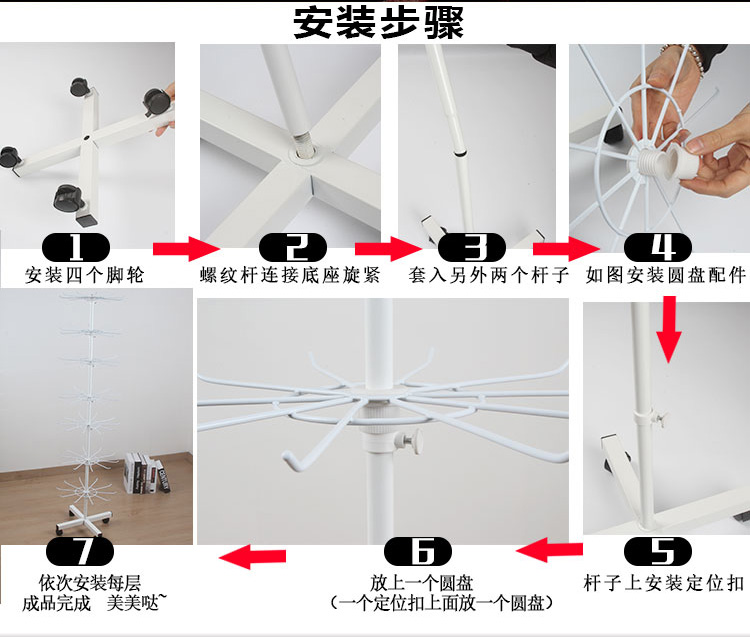 安装步骤

1
安装四个脚轮

2
螺纹杆连接底座旋紧

3
套入另外两个杆子

4
如图安装圆盘配件

5
杆子上安装定位扣

6
放上一个圆盘
（一个定位扣上面放一个圆盘）

7
依次安装每层
成品完成　美美哒~