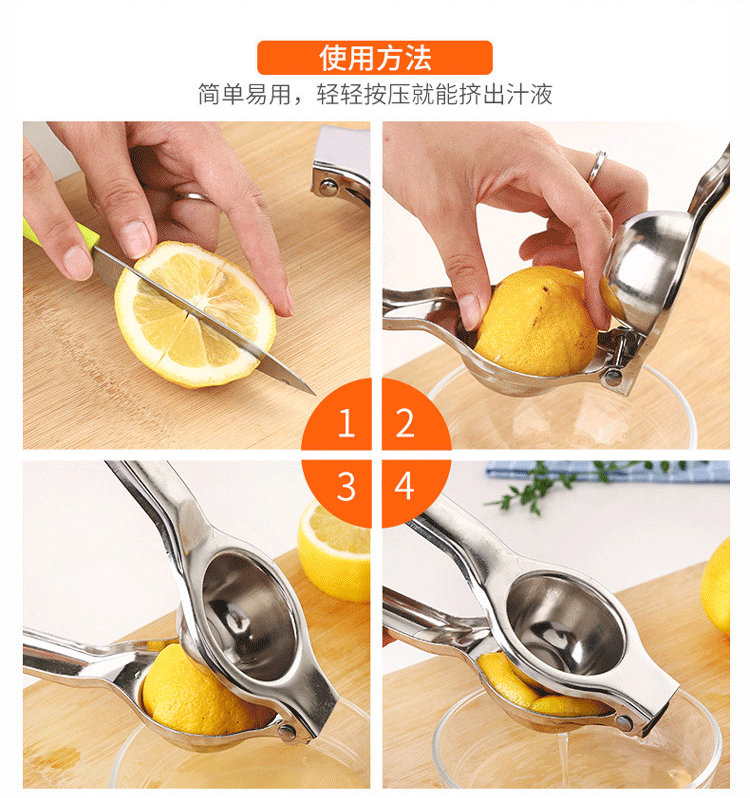 使用方法

简单易用，轻轻按压就能挤出汁液

1

2

3

4