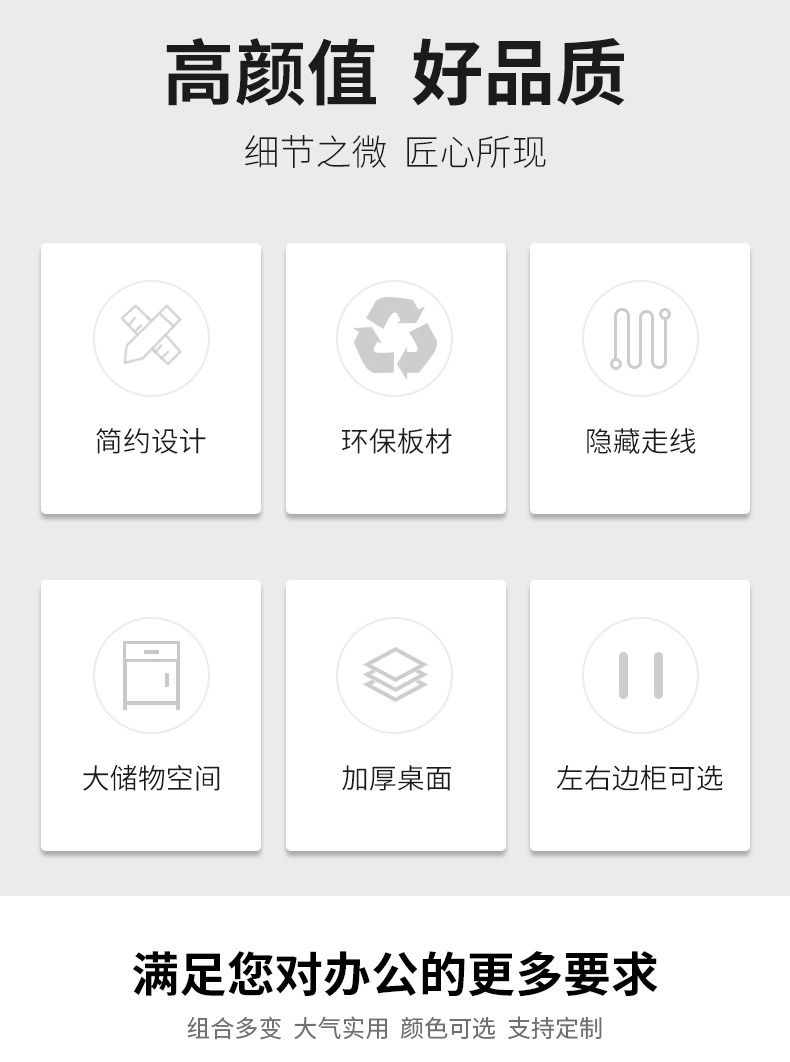 高颜值 好品质

细节之微 匠心所现

简约设计

环保板材

隐藏走线

大储物空间

加厚桌面

左右边柜可选

满足您对办公的更多要求

组合多变 大气实用 颜色可选 支持定制