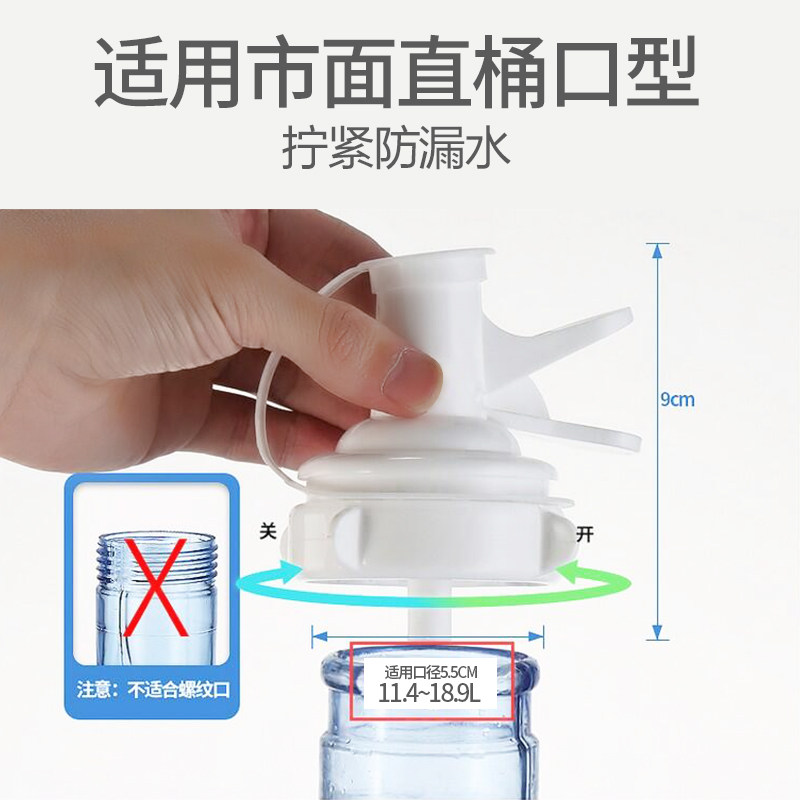 适用市面直桶口型

拧紧防漏水

9cm

关

开

注意：不适合螺纹口

适用口径5.5CM
11.4~18.9L