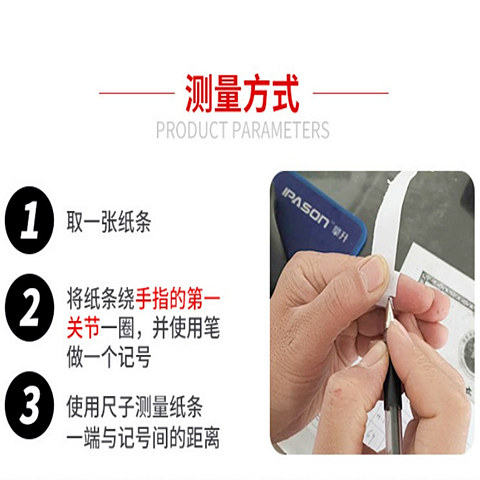 测量方式

PRODUCT PARAMETERS

1 取一张纸条

2 将纸条绕手指的第一关节一圈，并使用笔做一个记号

3 使用尺子测量纸条一端与记号间的距离

IPASON 攀升