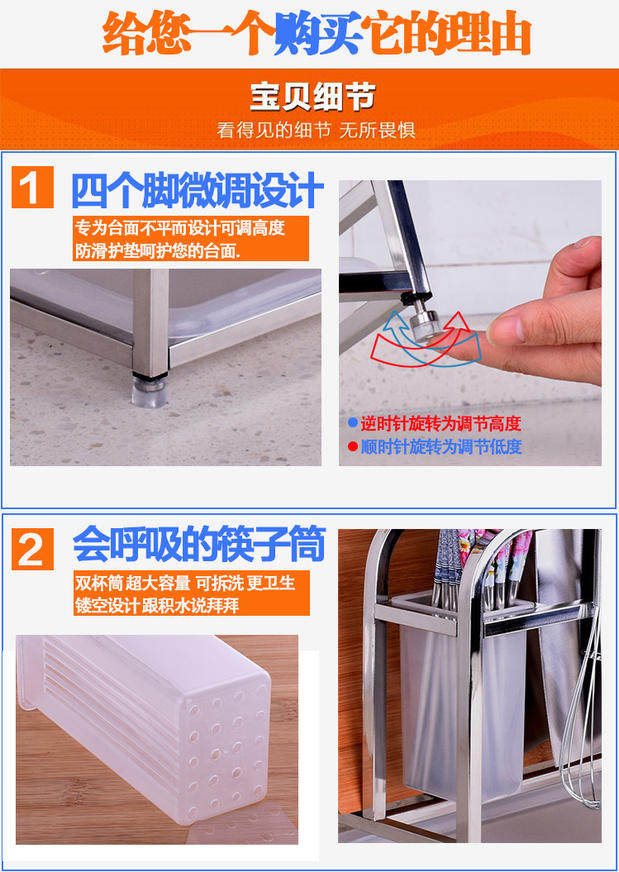 给您一个购买它的理由

宝贝细节
看得见的细节 无所畏惧

1 四个脚微调设计
专为台面不平而设计可调高度
防滑护垫呵护您的台面.

逆时针旋转为调节高度
顺时针旋转为调节低度

2 会呼吸的筷子筒
双杯筒 超大容量 可拆洗 更卫生
镂空设计 跟积水说拜拜