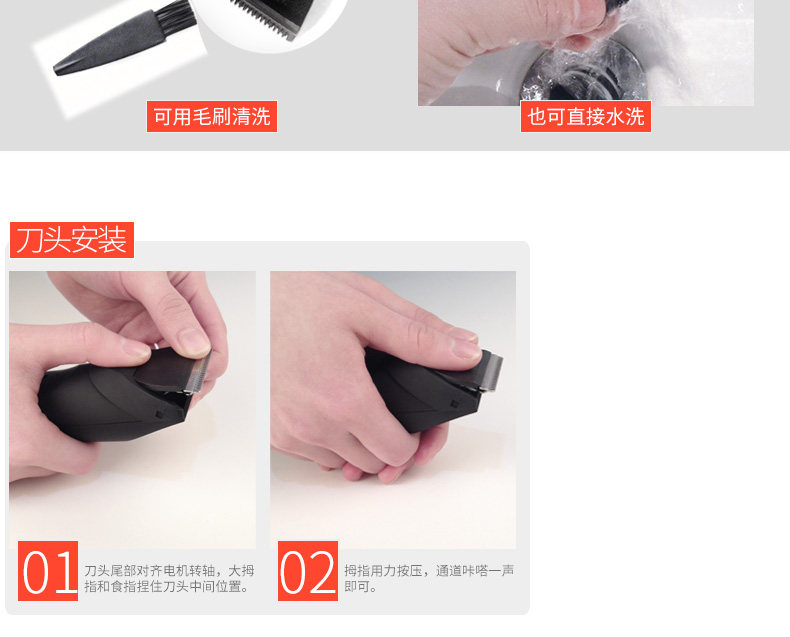 可用毛刷清洗

也可直接水洗

刀头安装

01 刀头尾部对齐电机转轴，大拇指和食指捏住刀头中间位置。

02 拇指用力按压，通道咔嗒一声即可。