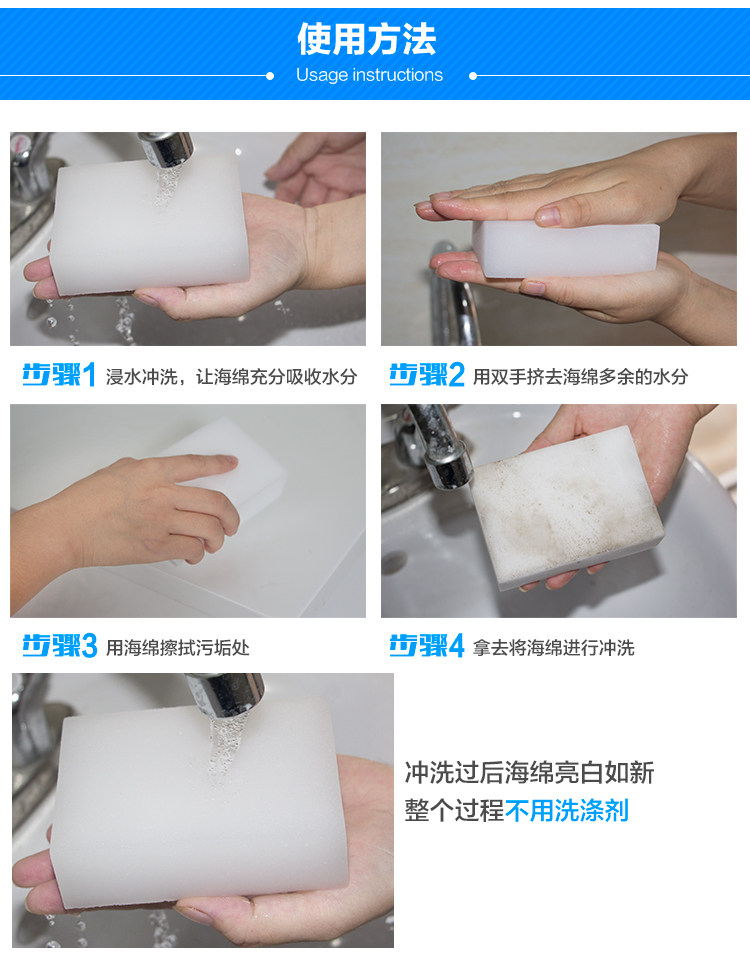 使用方法
Usage instructions

步骤1 浸水冲洗，让海绵充分吸收水分

步骤2 用双手挤去海绵多余的水分

步骤3 用海绵擦拭污垢处

步骤4 拿去将海绵进行冲洗

冲洗过后海绵亮白如新
整个过程不用洗涤剂