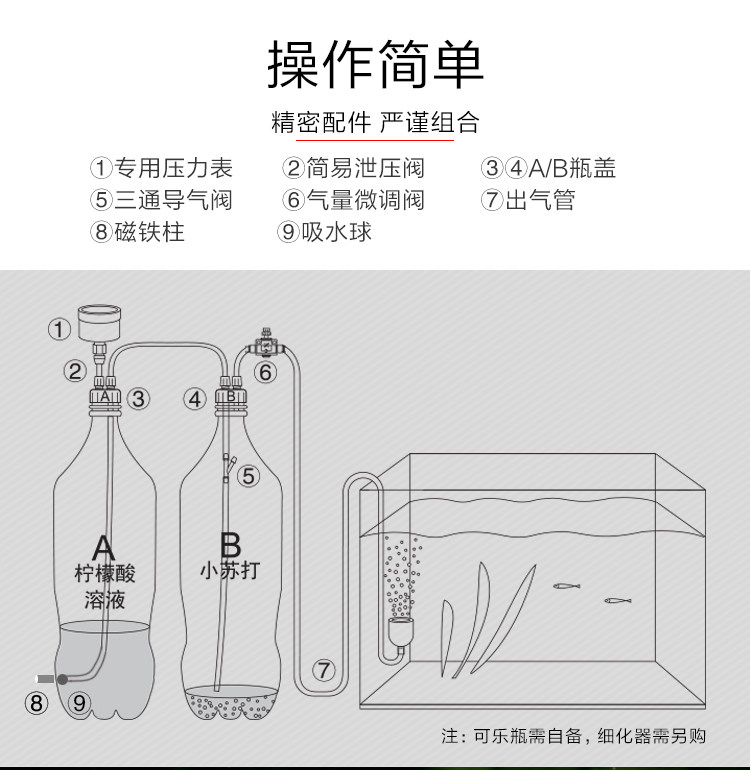 操作简单

精密配件 严谨组合

①专用压力表 ②简易泄压阀 ③④A/B瓶盖
⑤三通导气阀 ⑥气量微调阀 ⑦出气管
⑧磁铁柱 ⑨吸水球

①
②
A ③
④ B
⑥
⑤
A
柠檬酸
溶液
B
小苏打
⑦
⑧ ⑨

注：可乐瓶需自备，细化器需另购