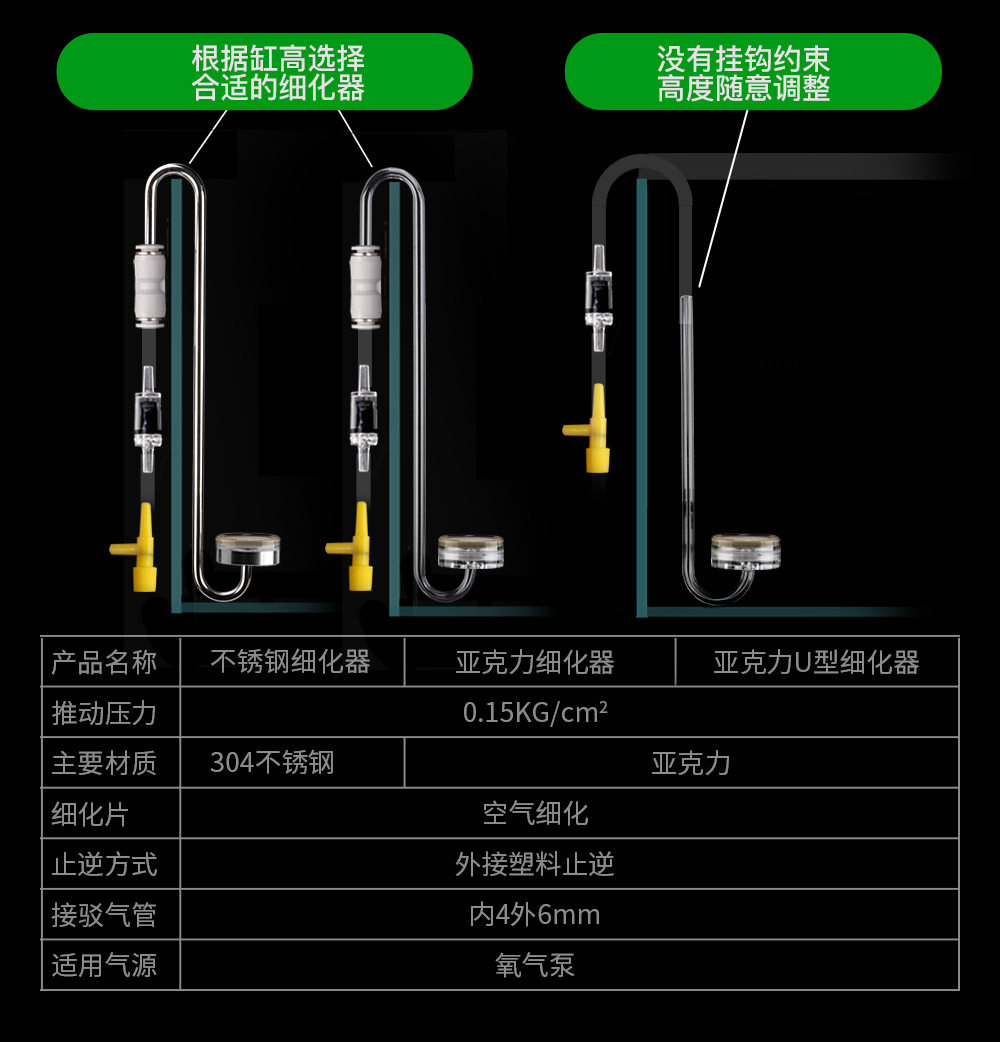 根据缸高选择
合适的细化器

没有挂钩约束
高度随意调整

| 产品名称 | 不锈钢细化器 | 亚克力细化器 | 亚克力U型细化器 |
|---|---|---|---|
| 推动压力 | 0.15KG/cm² | | |
| 主要材质 | 304不锈钢 | 亚克力 | |
| 细化片 | 空气细化 | | |
| 止逆方式 | 外接塑料止逆 | | |
| 接驳气管 | 内4外6mm | | |
| 适用气源 | 氧气泵 | | |