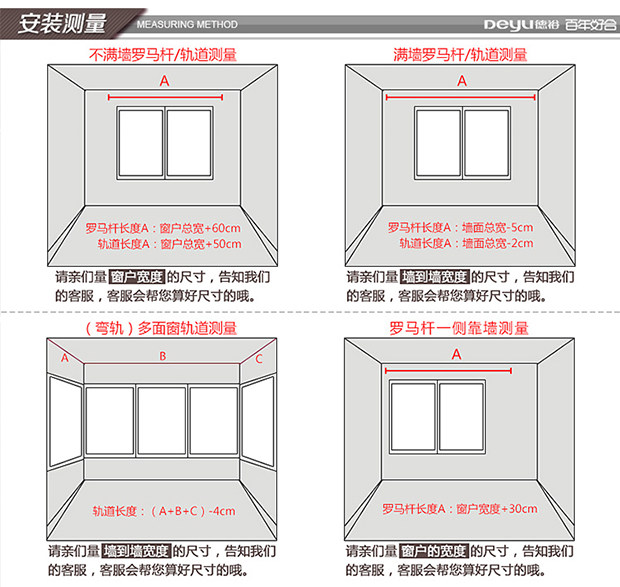 安装测量 MEASURING METHOD Deyu 德裕 百年好合

不满墙罗马杆/轨道测量

A

罗马杆长度A：窗户总宽+60cm
轨道长度A：窗户总宽+50cm

请亲们量 窗户宽度 的尺寸，告知我们的客服，客服会帮您算好尺寸的哦。

满墙罗马杆/轨道测量

A

罗马杆长度A：墙面总宽-5cm
轨道长度A：墙面总宽-2cm

请亲们量 墙到墙宽度 的尺寸，告知我们的客服，客服会帮您算好尺寸的哦。

（弯轨）多面窗轨道测量

A B C

轨道长度：（A+B+C）-4cm

请亲们量 墙到墙宽度 的尺寸，告知我们的客服，客服会帮您算好尺寸的哦。

罗马杆一侧靠墙测量

A

罗马杆长度A：窗户宽度+30cm

请亲们量 窗户的宽度 的尺寸，告知我们的客服，客服会帮您算好尺寸的哦。