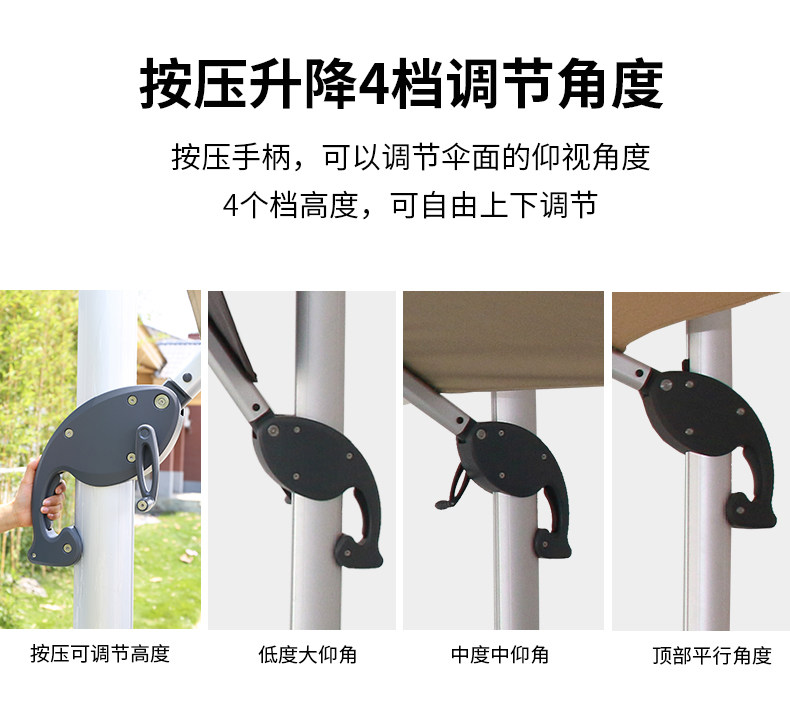 按压升降4档调节角度

按压手柄，可以调节伞面的仰视角度
4个档高度，可自由上下调节

按压可调节高度

低度大仰角

中度中仰角

顶部平行角度