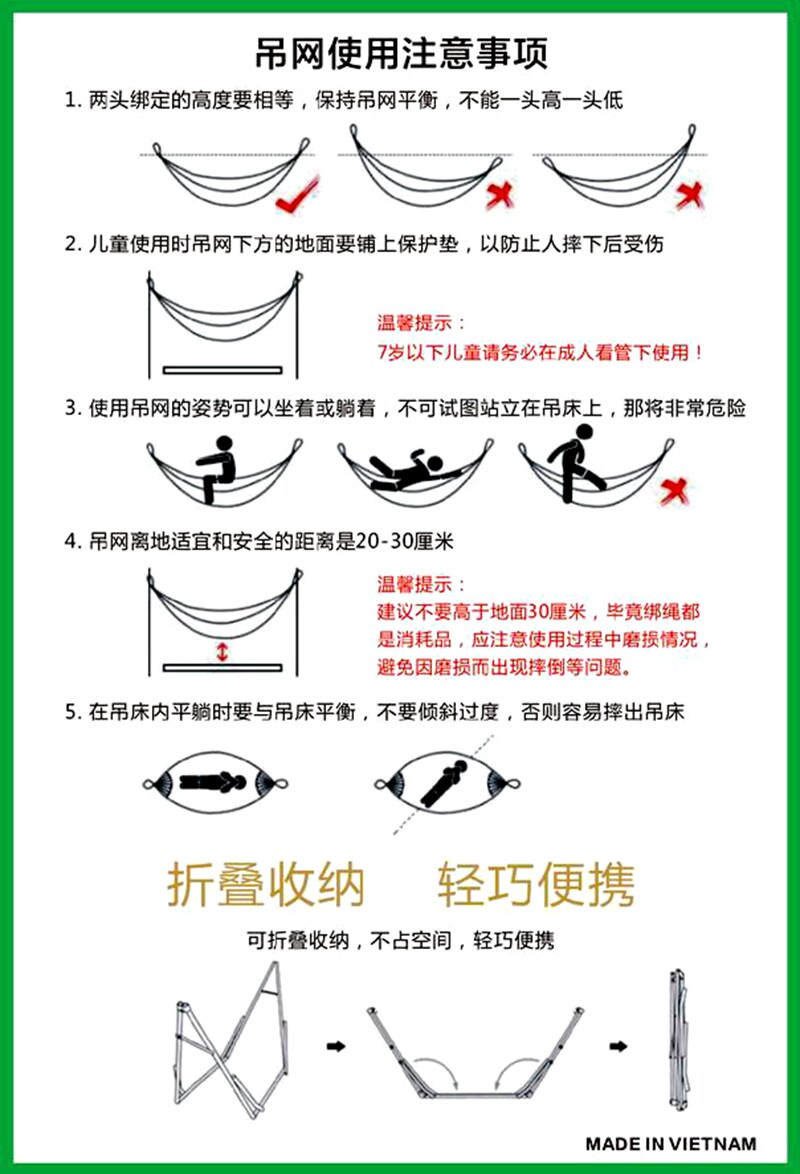 吊网使用注意事项

1. 两头绑定的高度要相等，保持吊网平衡，不能一头高一头低

2. 儿童使用时吊网下方的地面要铺上保护垫，以防止人摔下后受伤

温馨提示：
7岁以下儿童请务必在成人看管下使用！

3. 使用吊网的姿势可以坐着或躺着，不可试图站立在吊床上，那将非常危险

4. 吊网离地适宜和安全的距离是20-30厘米

温馨提示：
建议不要高于地面30厘米，毕竟绑绳都是消耗品，应注意使用过程中磨损情况，避免因磨损而出现摔倒等问题。

5. 在吊床内平躺时要与吊床平衡，不要倾斜过度，否则容易摔出吊床

折叠收纳　轻巧便携

可折叠收纳，不占空间，轻巧便携

MADE IN VIETNAM