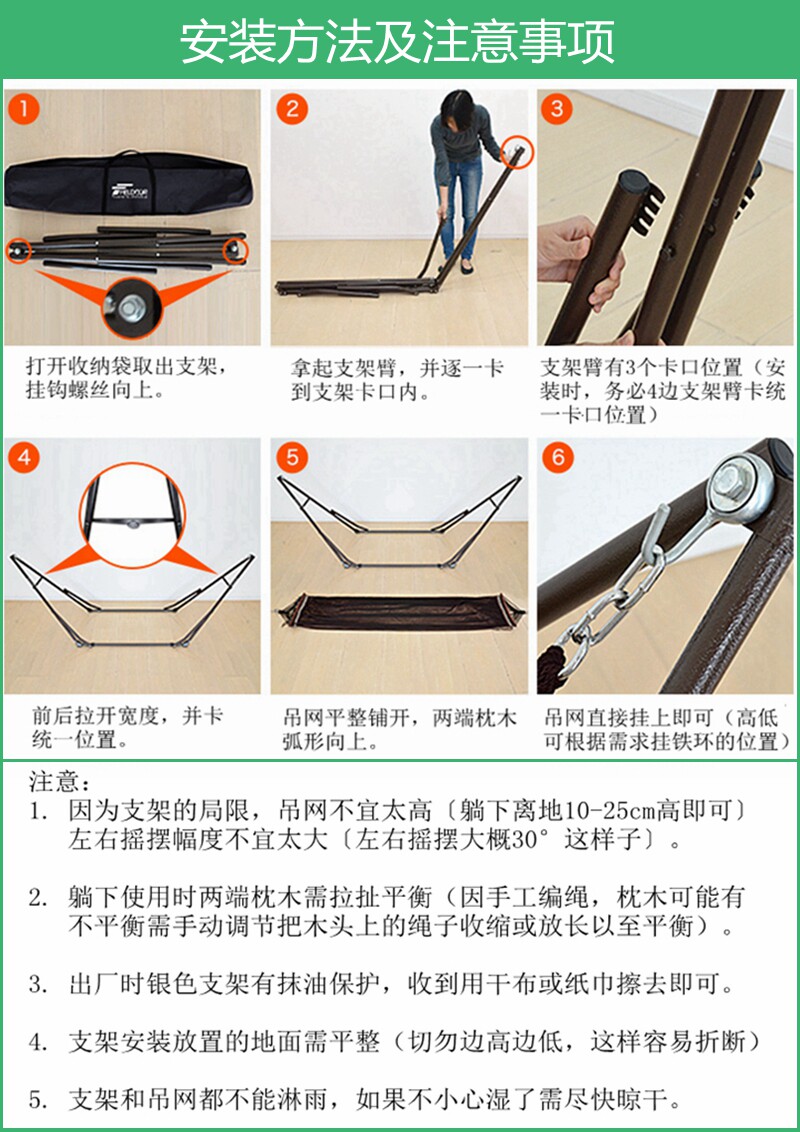 安装方法及注意事项

1

打开收纳袋取出支架，挂钩螺丝向上。

2

拿起支架臂，并逐一卡到支架卡口内。

3

支架臂有3个卡口位置（安装时，务必4边支架臂卡统一卡口位置）

4

前后拉开宽度，并卡统一位置。

5

吊网平整铺开，两端枕木弧形向上。

6

吊网直接挂上即可（高低可根据需求挂铁环的位置）

注意：
1. 因为支架的局限，吊网不宜太高〔躺下离地10-25cm高即可〕左右摇摆幅度不宜太大〔左右摇摆大概30°这样子〕。

2. 躺下使用时两端枕木需拉扯平衡（因手工编绳，枕木可能有不平衡需手动调节把木头上的绳子收缩或放长以至平衡）。

3. 出厂时银色支架有抹油保护，收到用干布或纸巾擦去即可。

4. 支架安装放置的地面需平整（切勿边高边低，这样容易折断）

5. 支架和吊网都不能淋雨，如果不小心湿了需尽快晾干。