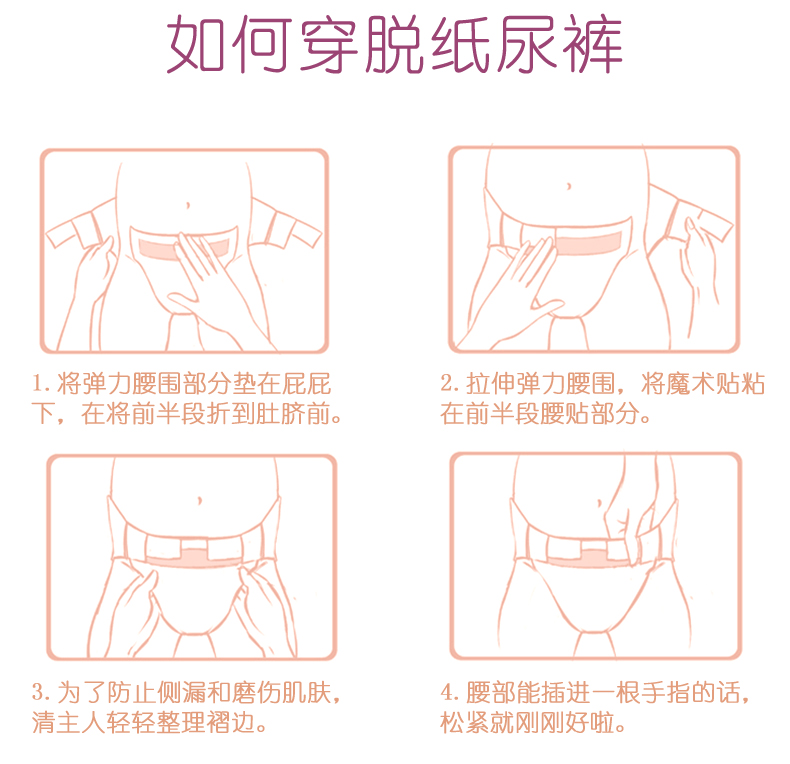 如何穿脱纸尿裤

1. 将弹力腰围部分垫在屁屁下，在将前半段折到肚脐前。

2. 拉伸弹力腰围，将魔术贴粘在前半段腰贴部分。

3. 为了防止侧漏和磨伤肌肤，清主人轻轻整理褶边。

4. 腰部能插进一根手指的话，松紧就刚刚好啦。