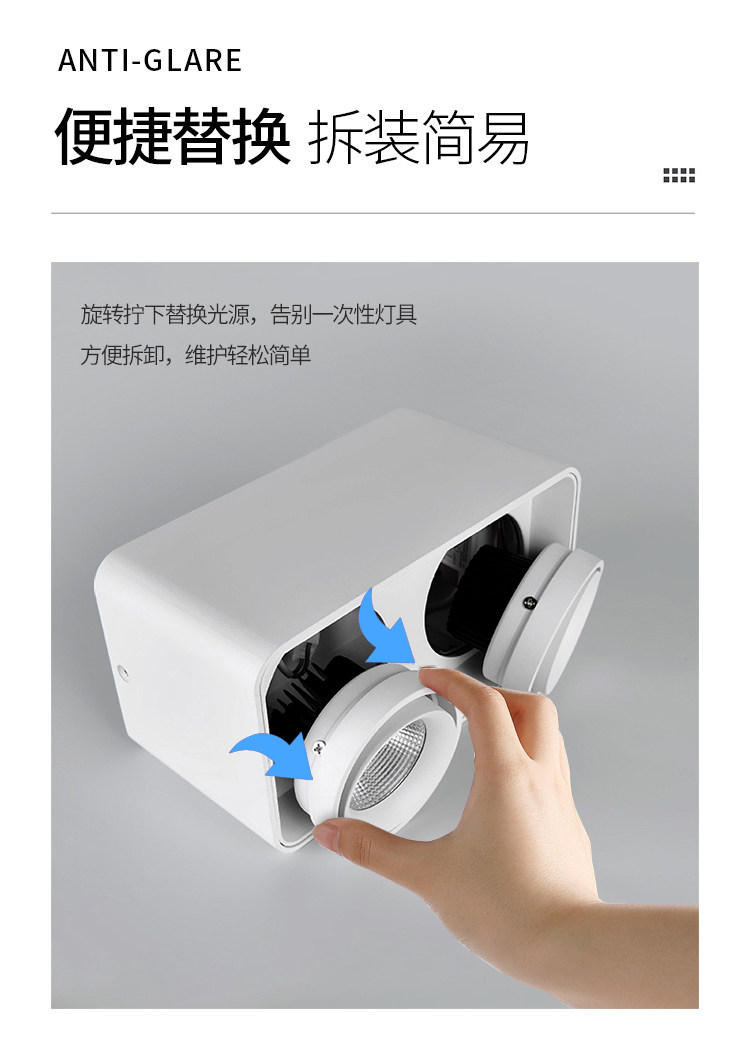 ANTI-GLARE

便捷替换 拆装简易

旋转拧下替换光源，告别一次性灯具

方便拆卸，维护轻松简单