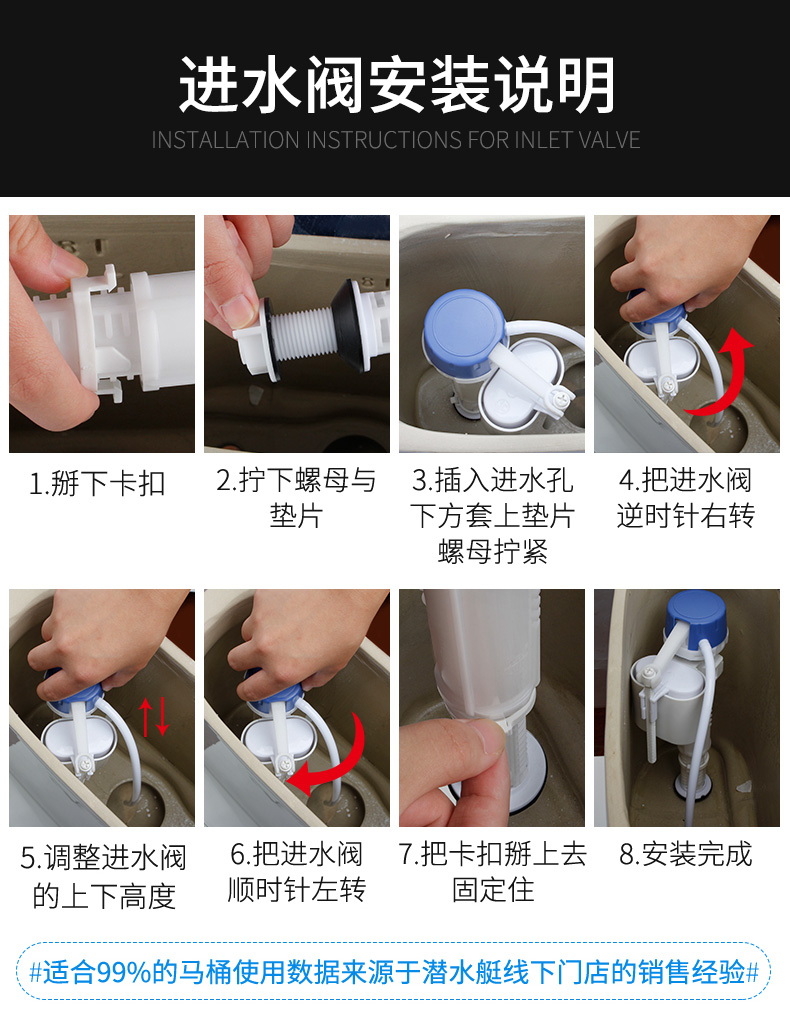 进水阀安装说明

INSTALLATION INSTRUCTIONS FOR INLET VALVE

1.掰下卡扣

2.拧下螺母与垫片

3.插入进水孔下方套上垫片螺母拧紧

4.把进水阀逆时针右转

5.调整进水阀的上下高度

6.把进水阀顺时针左转

7.把卡扣掰上去固定住

8.安装完成

#适合99%的马桶使用数据来源于潜水艇线下门店的销售经验#