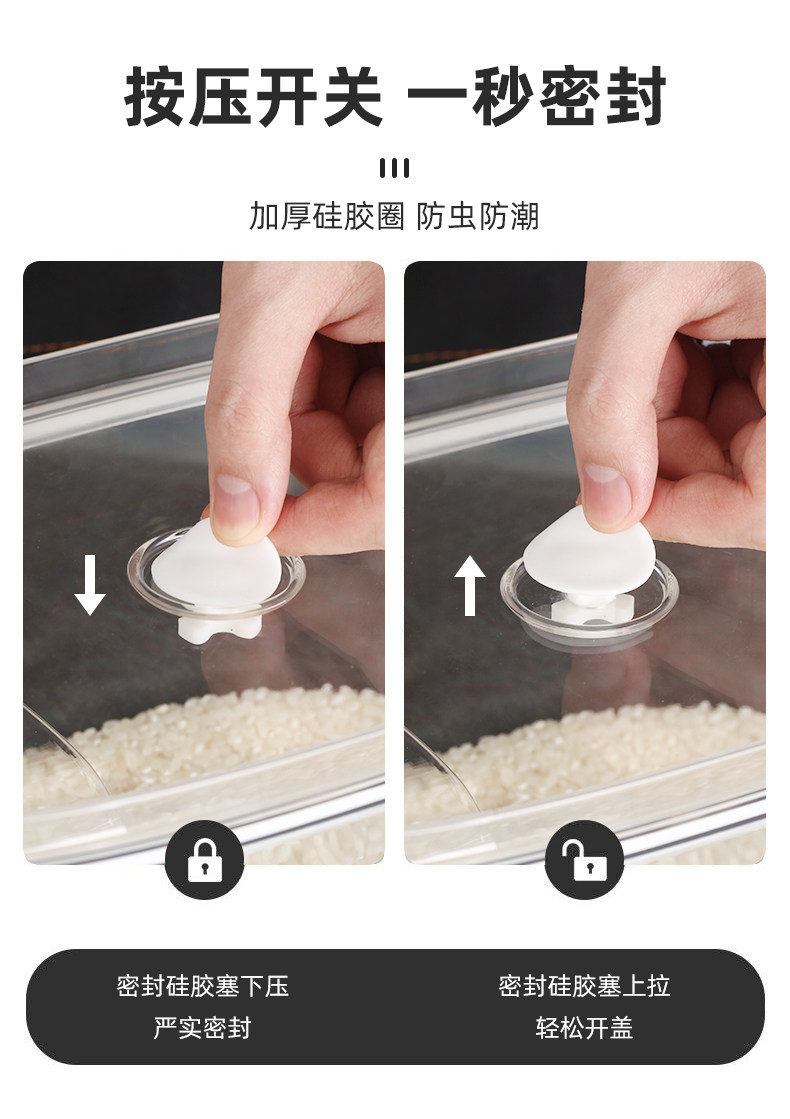 按压开关 一秒密封

加厚硅胶圈 防虫防潮

密封硅胶塞下压
严实密封

密封硅胶塞上拉
轻松开盖