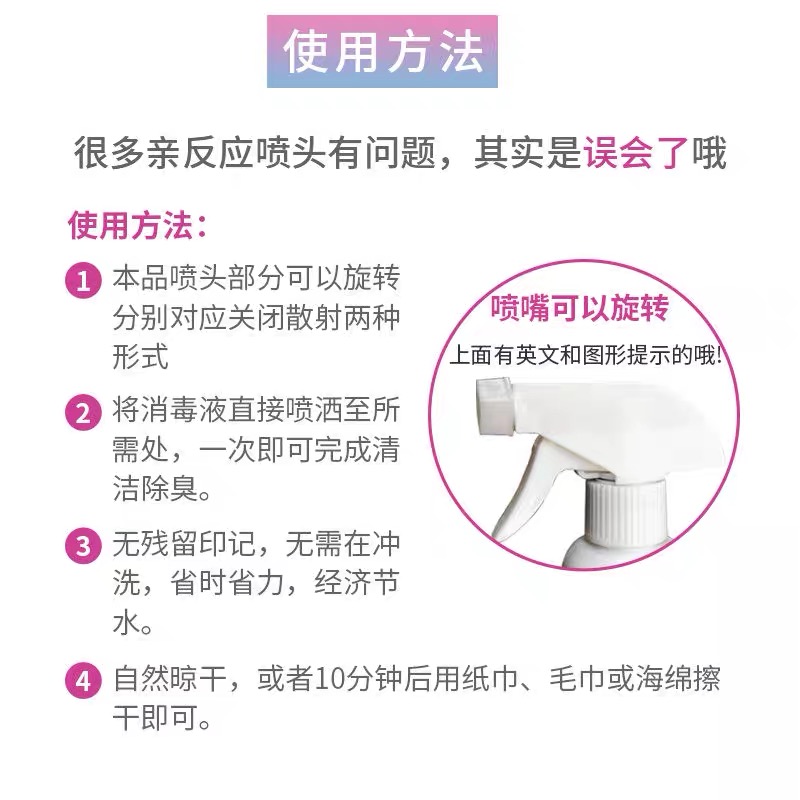 使用方法

很多亲反应喷头有问题，其实是误会了哦

使用方法：

1 本品喷头部分可以旋转分别对应关闭散射两种形式

2 将消毒液直接喷洒至所需处，一次即可完成清洁除臭。

3 无残留印记，无需在冲洗，省时省力，经济节水。

4 自然晾干，或者10分钟后用纸巾、毛巾或海绵擦干即可。

喷嘴可以旋转

上面有英文和图形提示的哦!