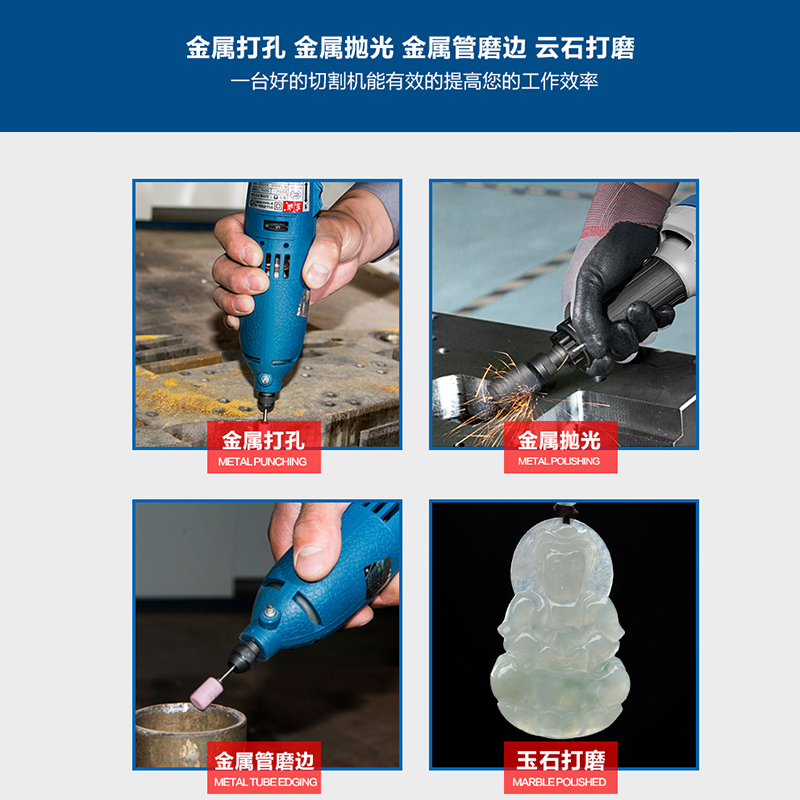 金属打孔 金属抛光 金属管磨边 云石打磨
一台好的切割机能有效的提高您的工作效率

金属打孔
METAL PUNCHING

金属抛光
METAL POLISHING

金属管磨边
METAL TUBE EDGING

玉石打磨
MARBLE POLISHED