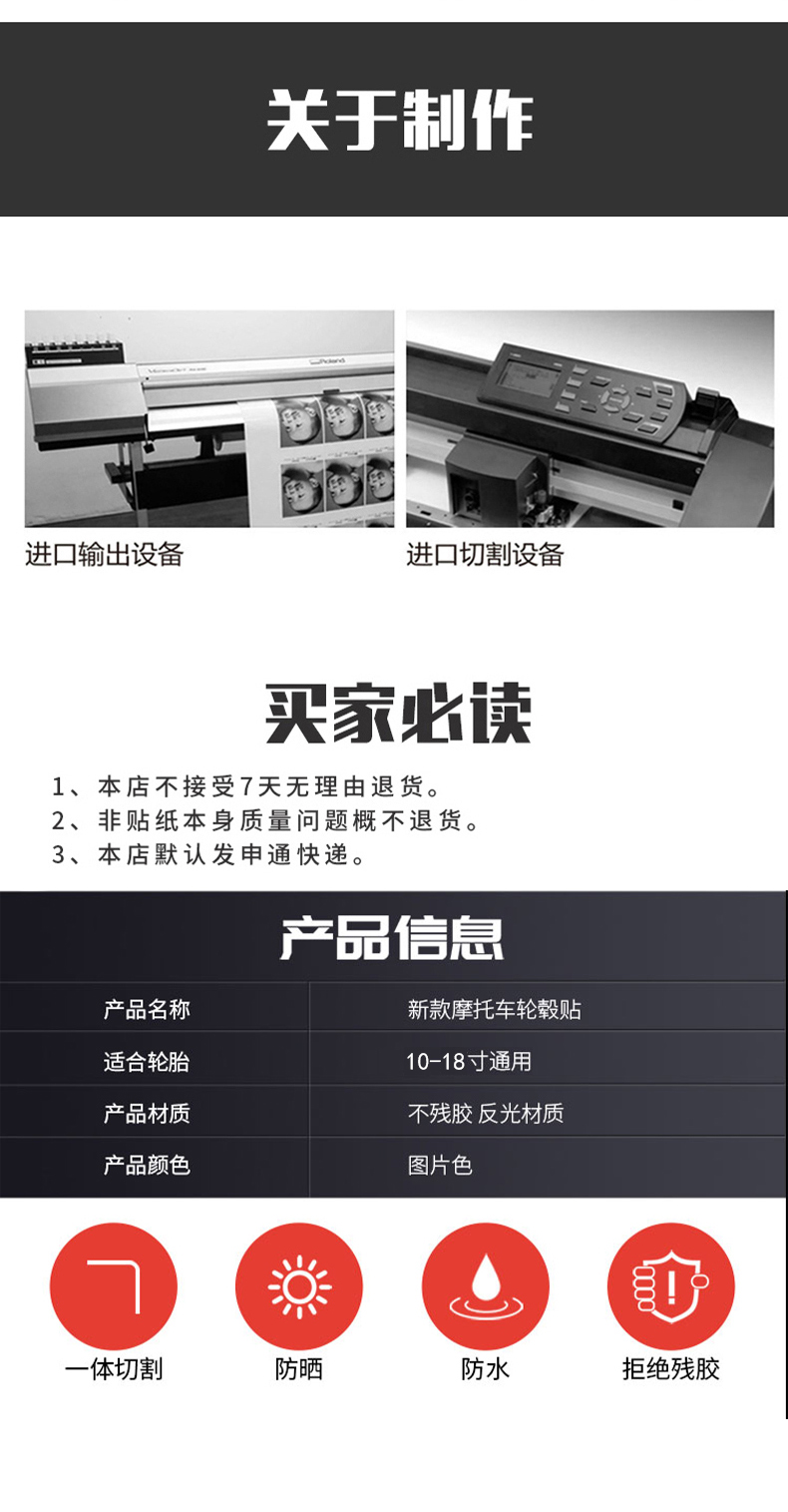 关于制作

Roland

进口输出设备

进口切割设备

买家必读

1、本店不接受7天无理由退货。
2、非贴纸本身质量问题概不退货。
3、本店默认发申通快递。

产品信息

| 产品名称 | 新款摩托车轮毂贴 |
|---|---|
| 适合轮胎 | 10-18寸通用 |
| 产品材质 | 不残胶 反光材质 |
| 产品颜色 | 图片色 |

一体切割

防晒

防水

拒绝残胶