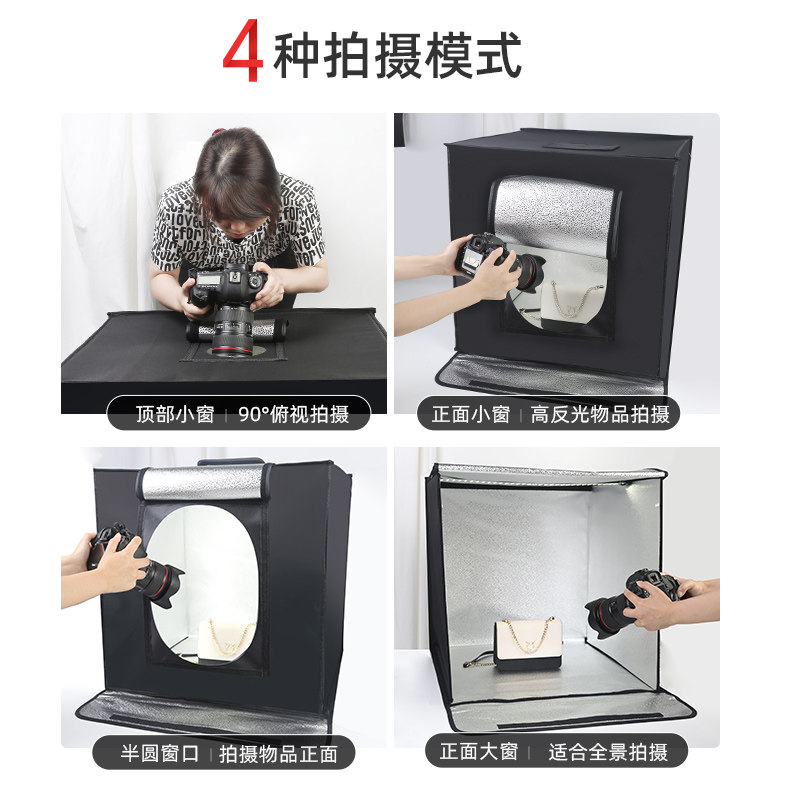 4种拍摄模式

顶部小窗 | 90°俯视拍摄

正面小窗 | 高反光物品拍摄

半圆窗口 | 拍摄物品正面

正面大窗 | 适合全景拍摄