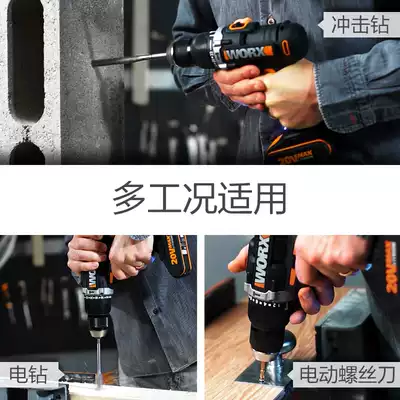 冲击钻
WORX
20V MAX
多工况适用
WORX
20V MAX
WORX
20V MAX
电钻
电动螺丝刀