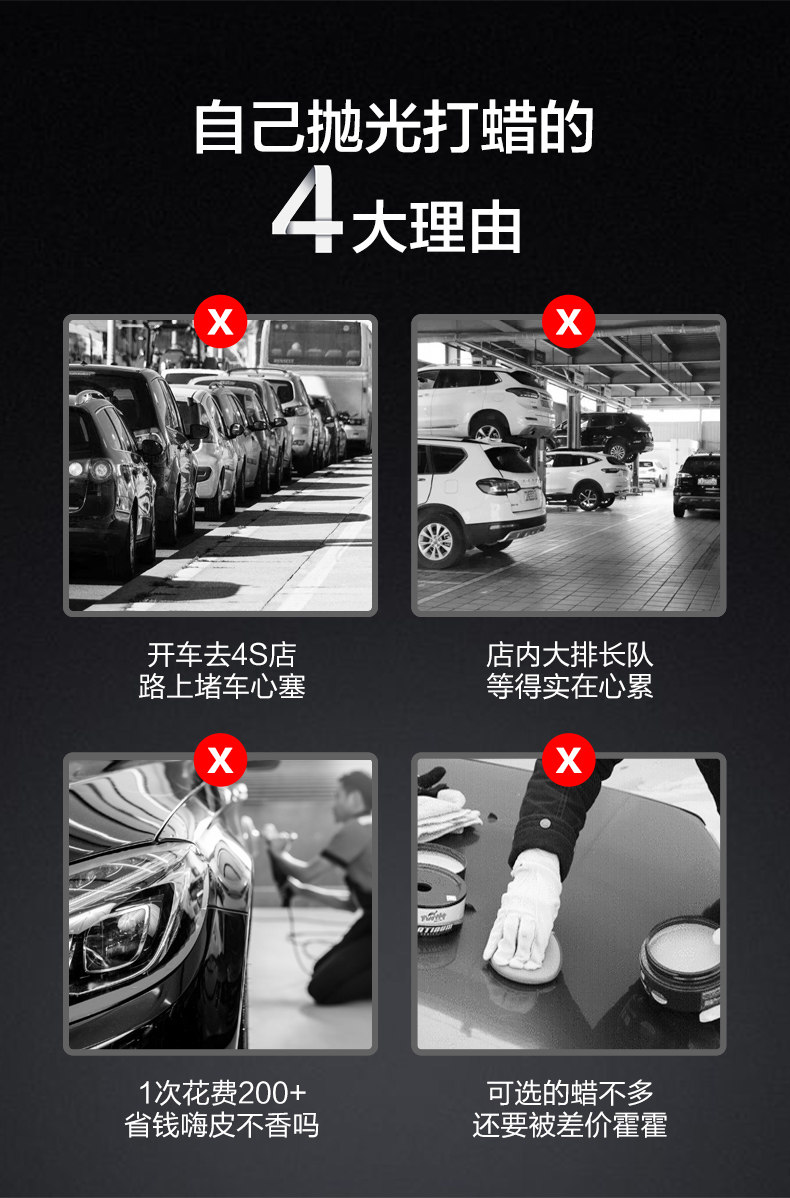 自己抛光打蜡的
4大理由

X
开车去4S店
路上堵车心塞

X
店内大排长队
等得实在心累

X
1次花费200+
省钱嗨皮不香吗

X
可选的蜡不多
还要被差价霍霍