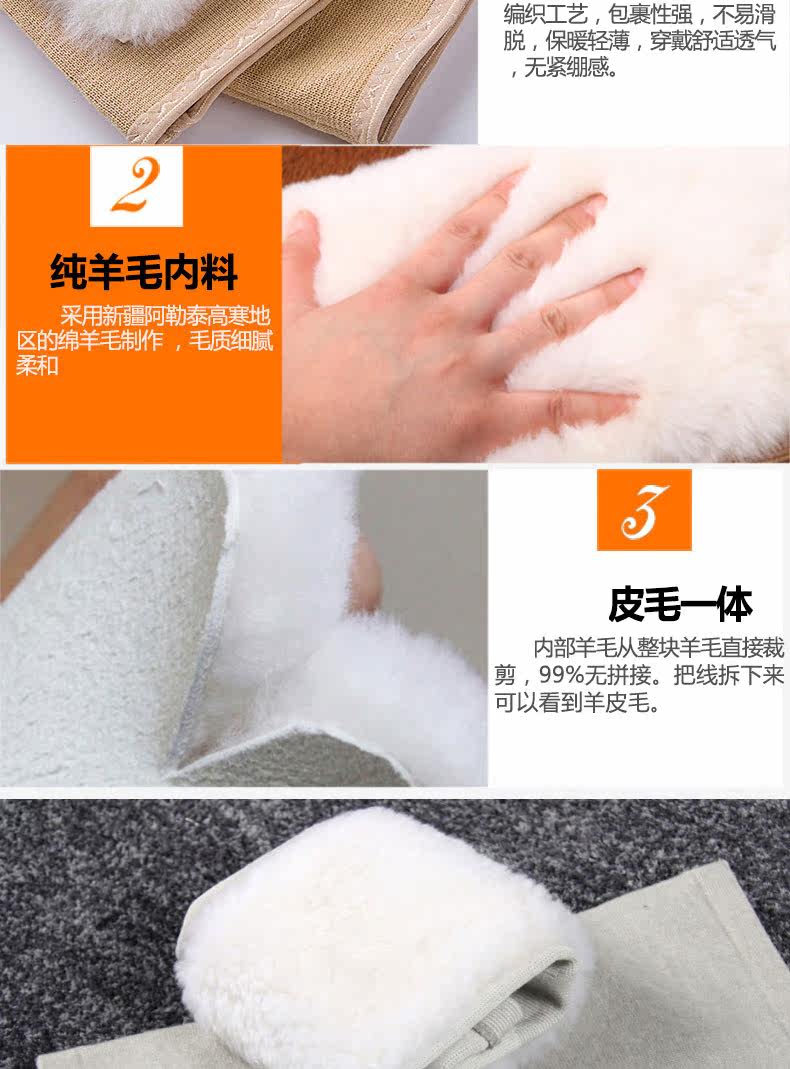 编织工艺，包裹性强，不易滑脱，保暖轻薄，穿戴舒适透气，无紧绷感。

2

纯羊毛内料

采用新疆阿勒泰高寒地区的绵羊毛制作，毛质细腻柔和

3

皮毛一体

内部羊毛从整块羊毛直接裁剪，99%无拼接。把线拆下来可以看到羊皮毛。