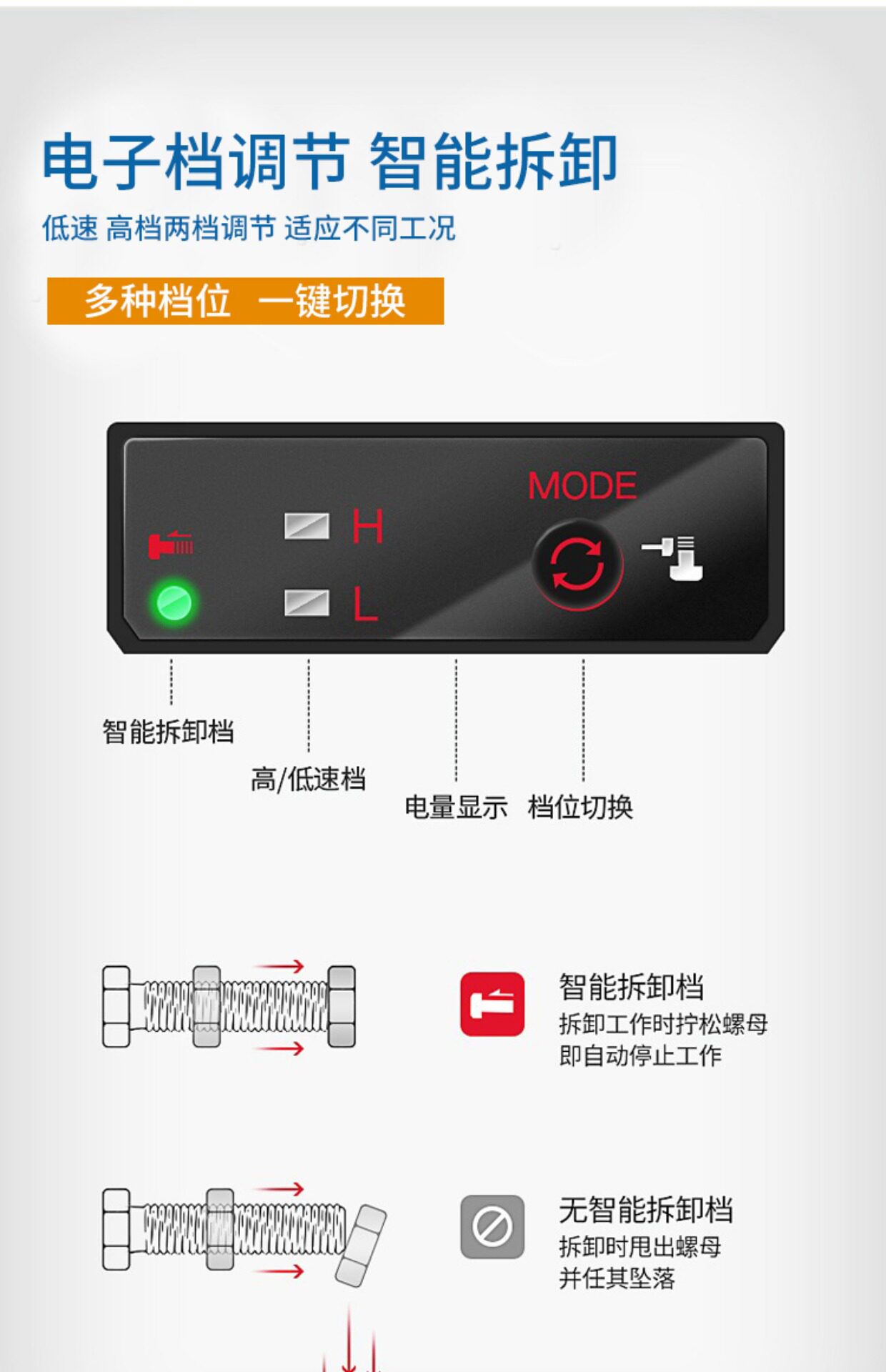 电子档调节 智能拆卸

低速 高档两档调节 适应不同工况

多种档位 一键切换

MODE

H

L

智能拆卸档

高/低速档

电量显示 档位切换

智能拆卸档
拆卸工作时拧松螺母
即自动停止工作

无智能拆卸档
拆卸时甩出螺母
并任其坠落