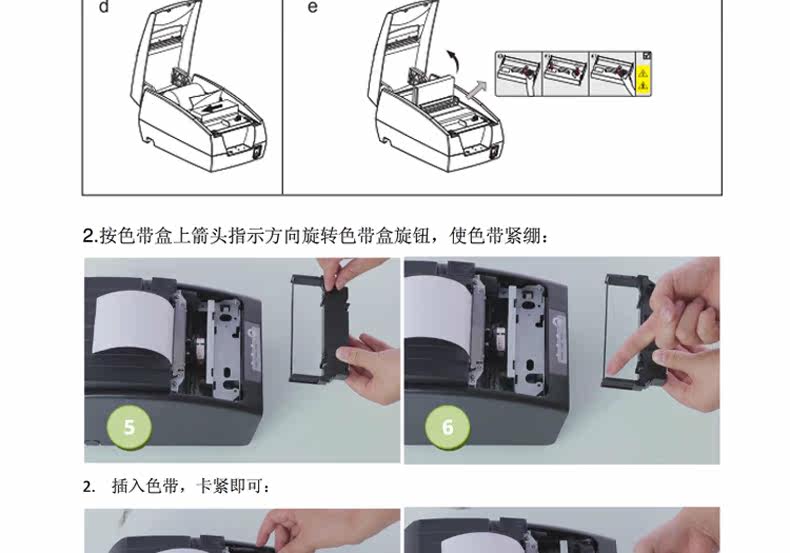 d

e

2.按色带盒上箭头指示方向旋转色带盒旋钮，使色带紧绷：

5

6

2. 插入色带，卡紧即可：