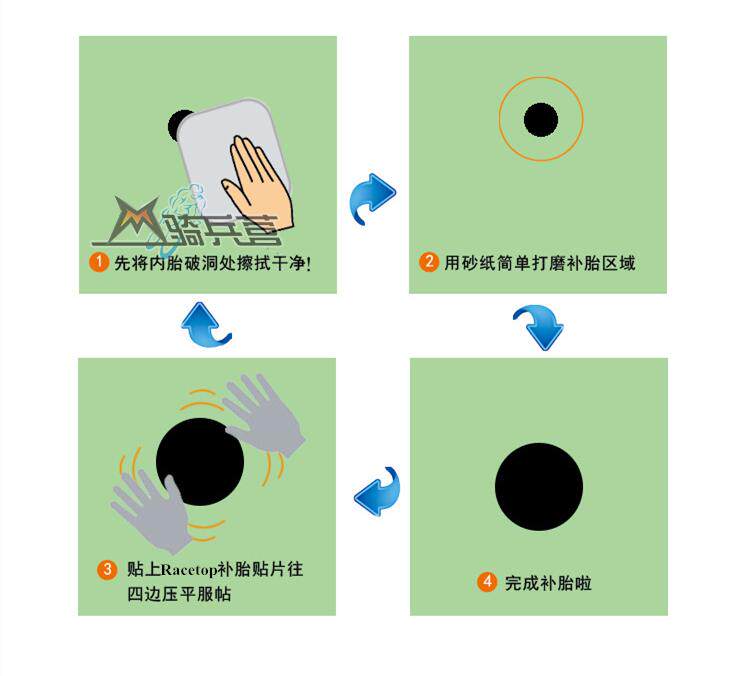 骑兵营

1 先将内胎破洞处擦拭干净!

2 用砂纸简单打磨补胎区域

3 贴上Racetop补胎贴片往四边压平服帖

4 完成补胎啦