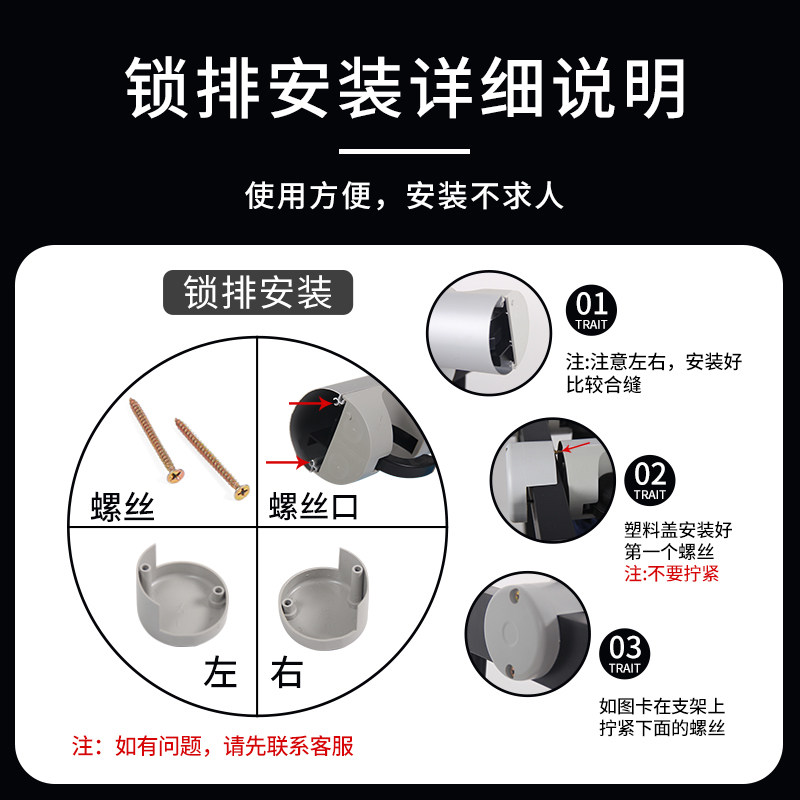 锁排安装详细说明

使用方便，安装不求人

锁排安装

螺丝

螺丝口

左

右

注：如有问题，请先联系客服

01
TRAIT

注:注意左右，安装好比较合缝

02
TRAIT

塑料盖安装好第一个螺丝
注:不要拧紧

03
TRAIT

如图卡在支架上拧紧下面的螺丝