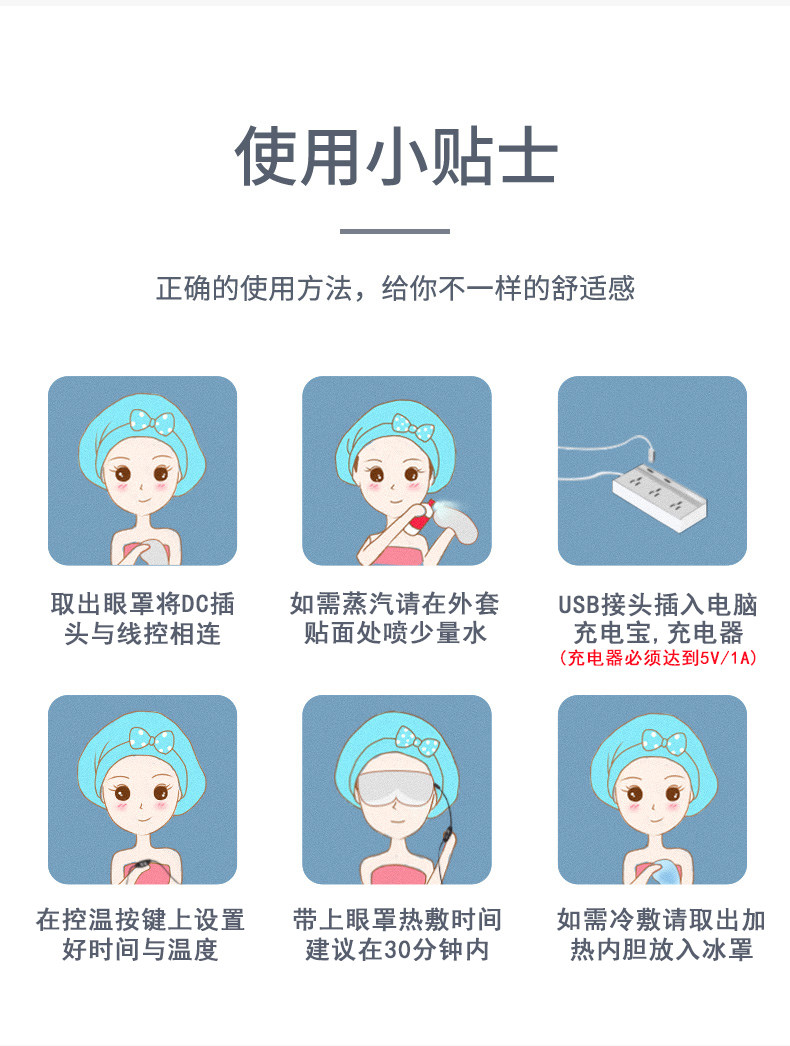 使用小贴士

正确的使用方法，给你不一样的舒适感

取出眼罩将DC插头与线控相连

如需蒸汽请在外套贴面处喷少量水

USB接头插入电脑充电宝,充电器
(充电器必须达到5V/1A)

在控温按键上设置好时间与温度

带上眼罩热敷时间建议在30分钟内

如需冷敷请取出加热内胆放入冰罩